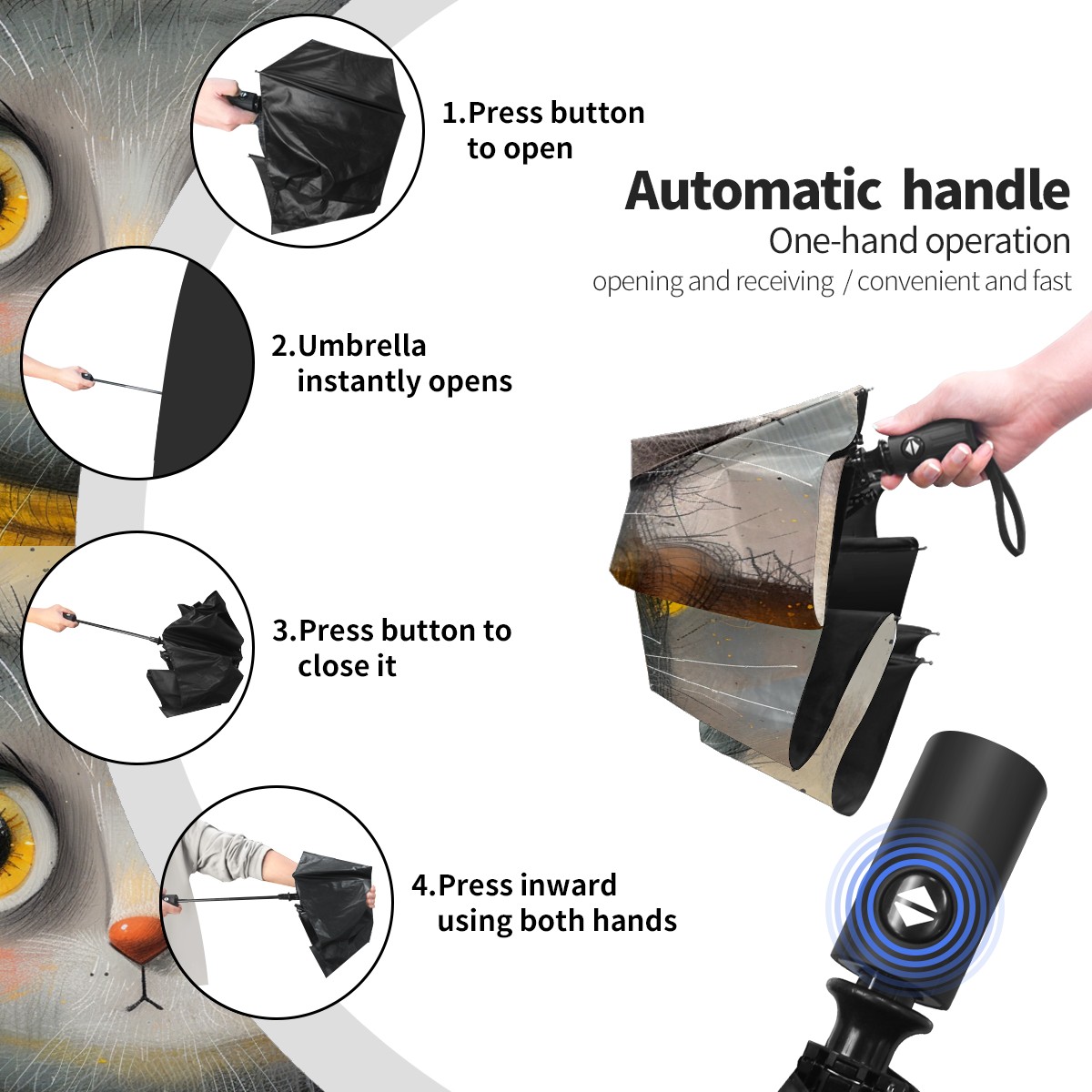 1.Press button to open

Automatic handle
One-hand operation
opening and receiving / convenient and fast

2.Umbrella instantly opens

3.Press button to close it

4.Press inward using both hands