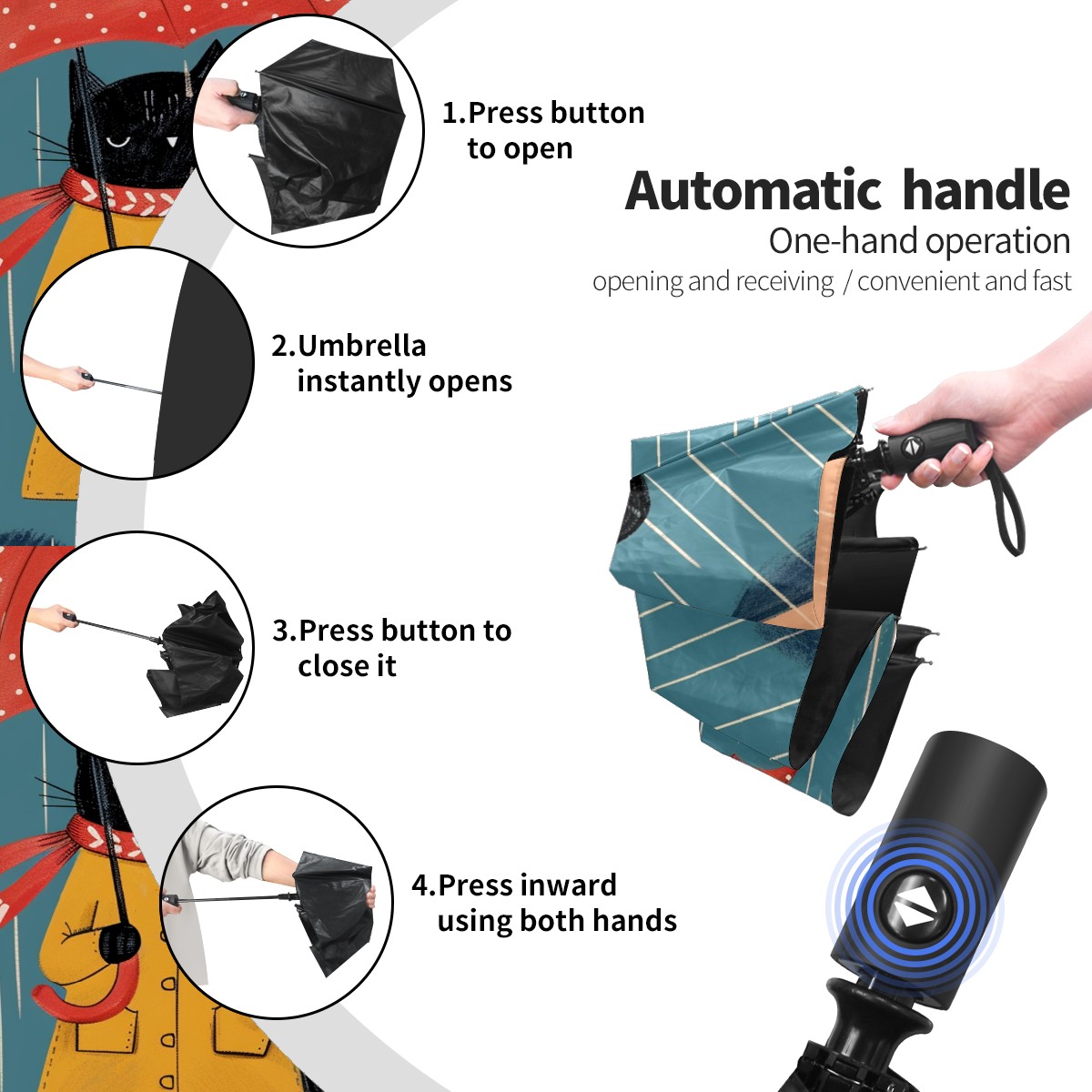 1.Press button to open

Automatic handle
One-hand operation
opening and receiving / convenient and fast

2.Umbrella instantly opens

3.Press button to close it

4.Press inward using both hands