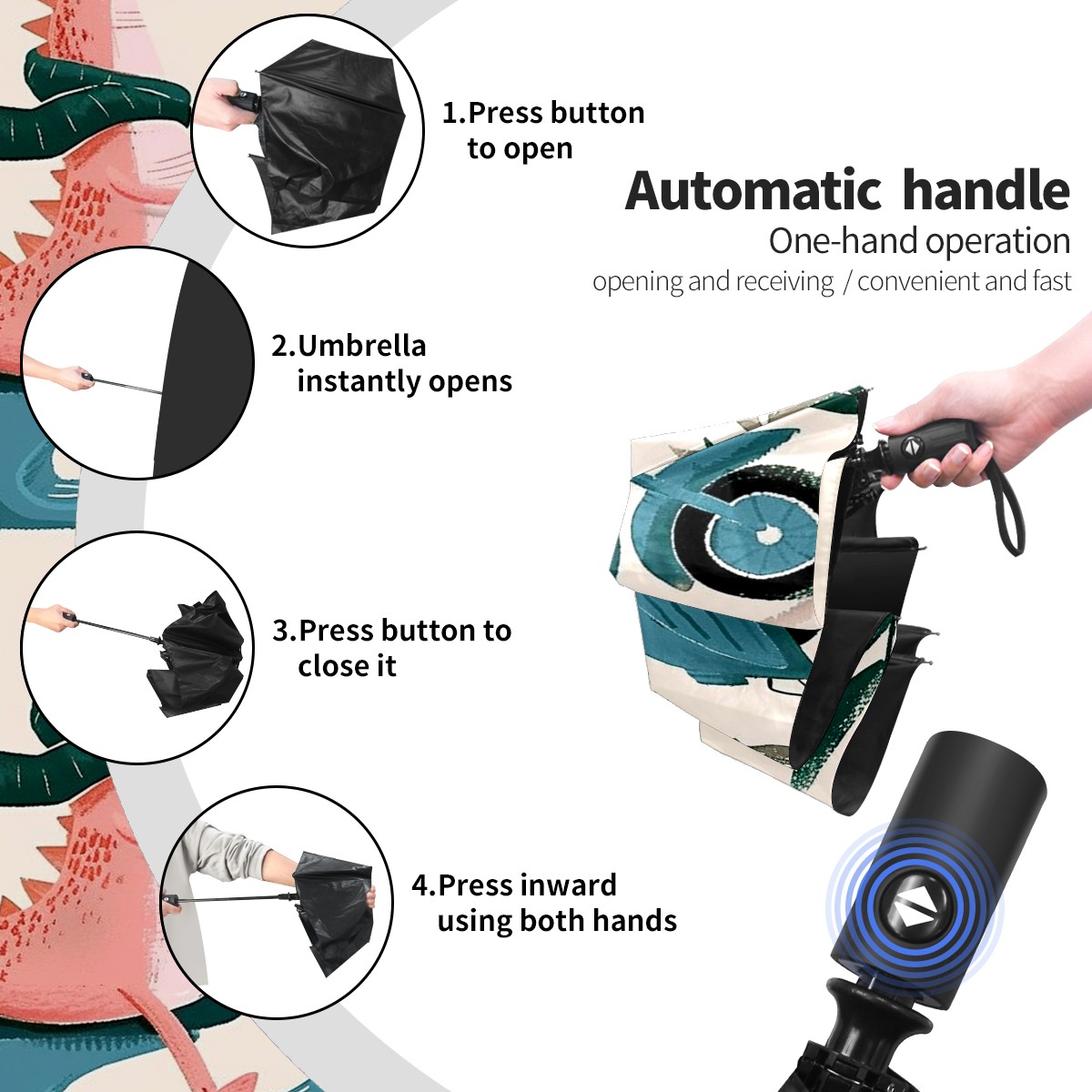 1.Press button to open

Automatic handle

One-hand operation

opening and receiving / convenient and fast

2.Umbrella instantly opens

3.Press button to close it

4.Press inward using both hands