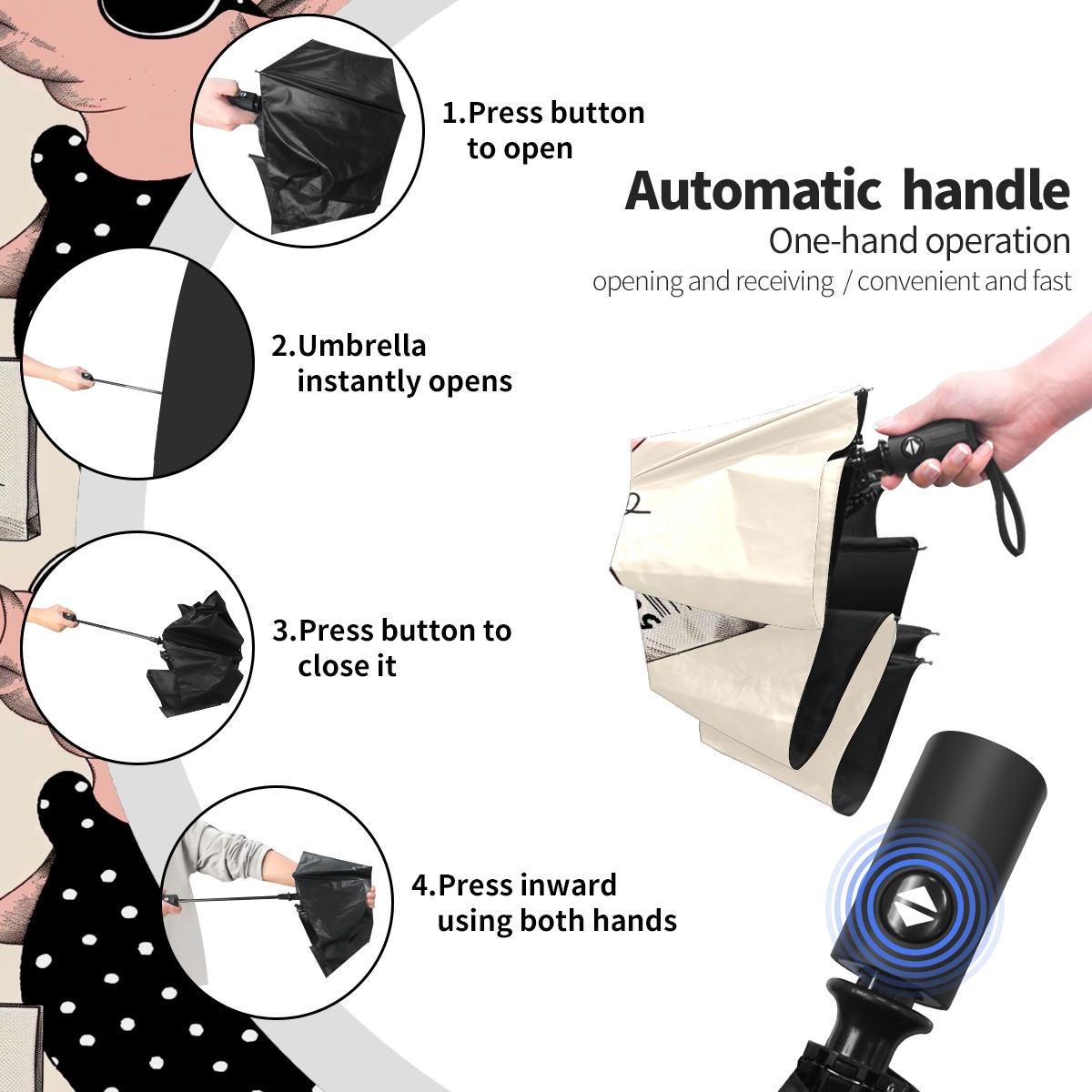 1.Press button to open

Automatic handle
One-hand operation
opening and receiving / convenient and fast

2.Umbrella instantly opens

3.Press button to close it

4.Press inward using both hands