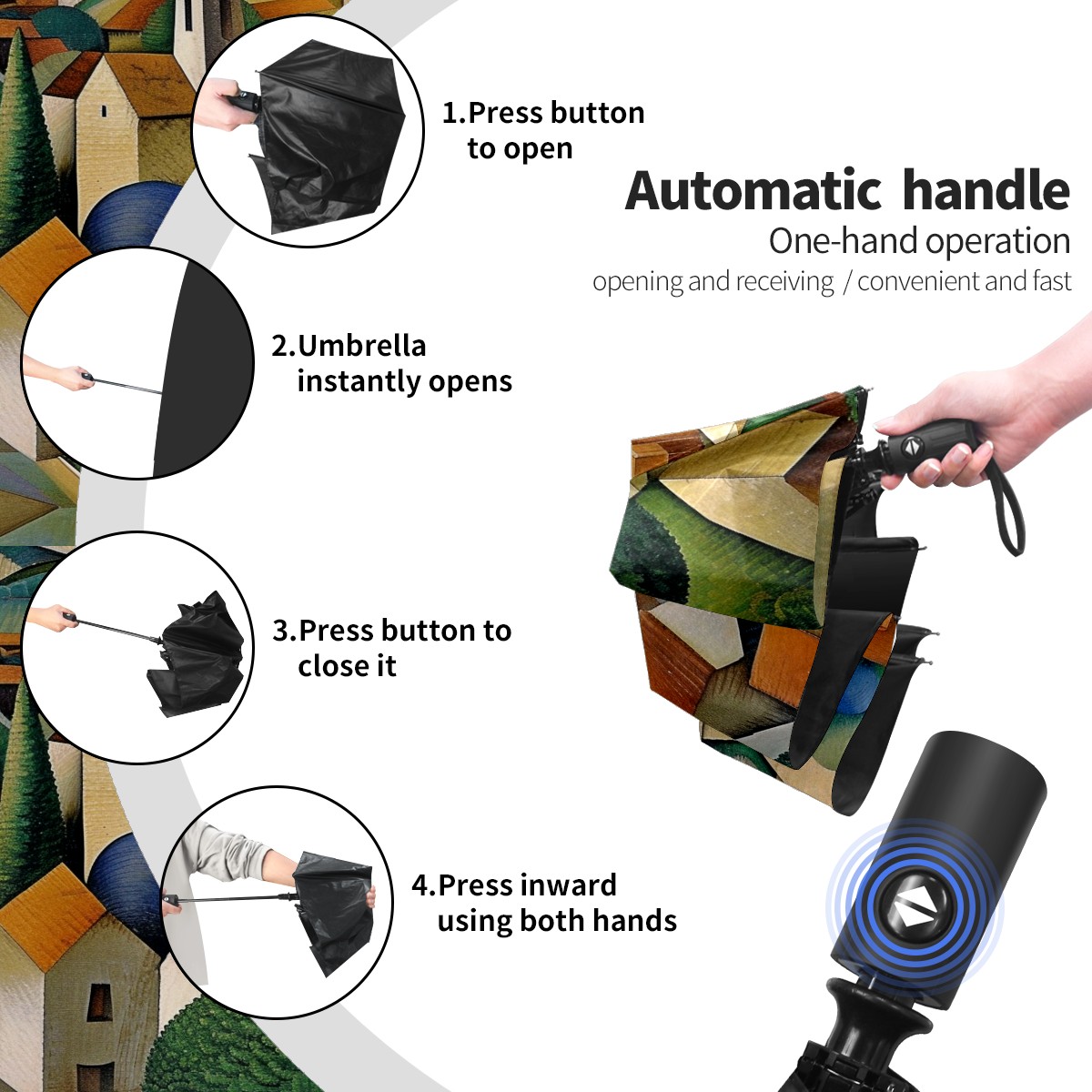 1.Press button to open

Automatic handle
One-hand operation
opening and receiving / convenient and fast

2.Umbrella instantly opens

3.Press button to close it

4.Press inward using both hands