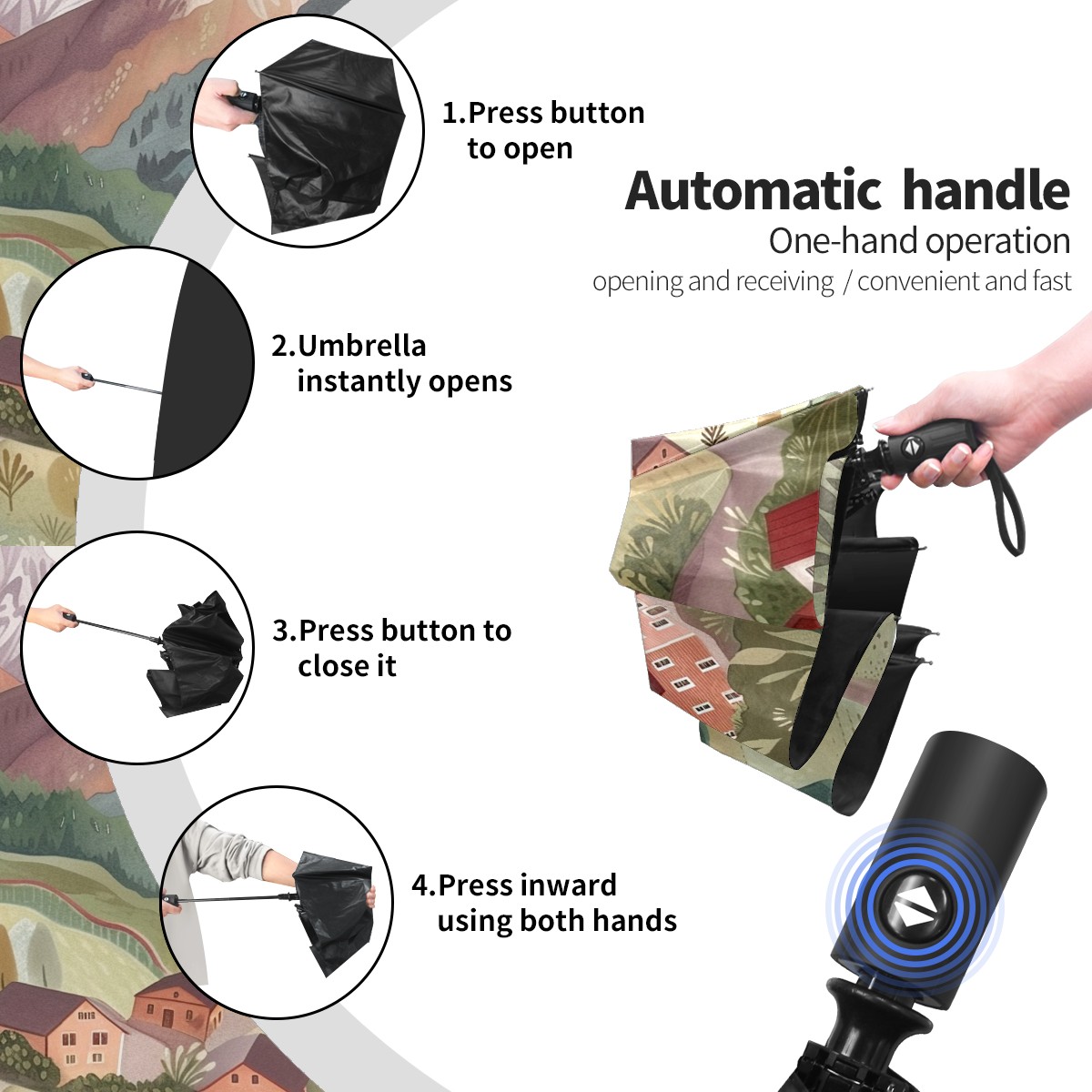 1.Press button to open

Automatic handle
One-hand operation
opening and receiving / convenient and fast

2.Umbrella instantly opens

3.Press button to close it

4.Press inward using both hands