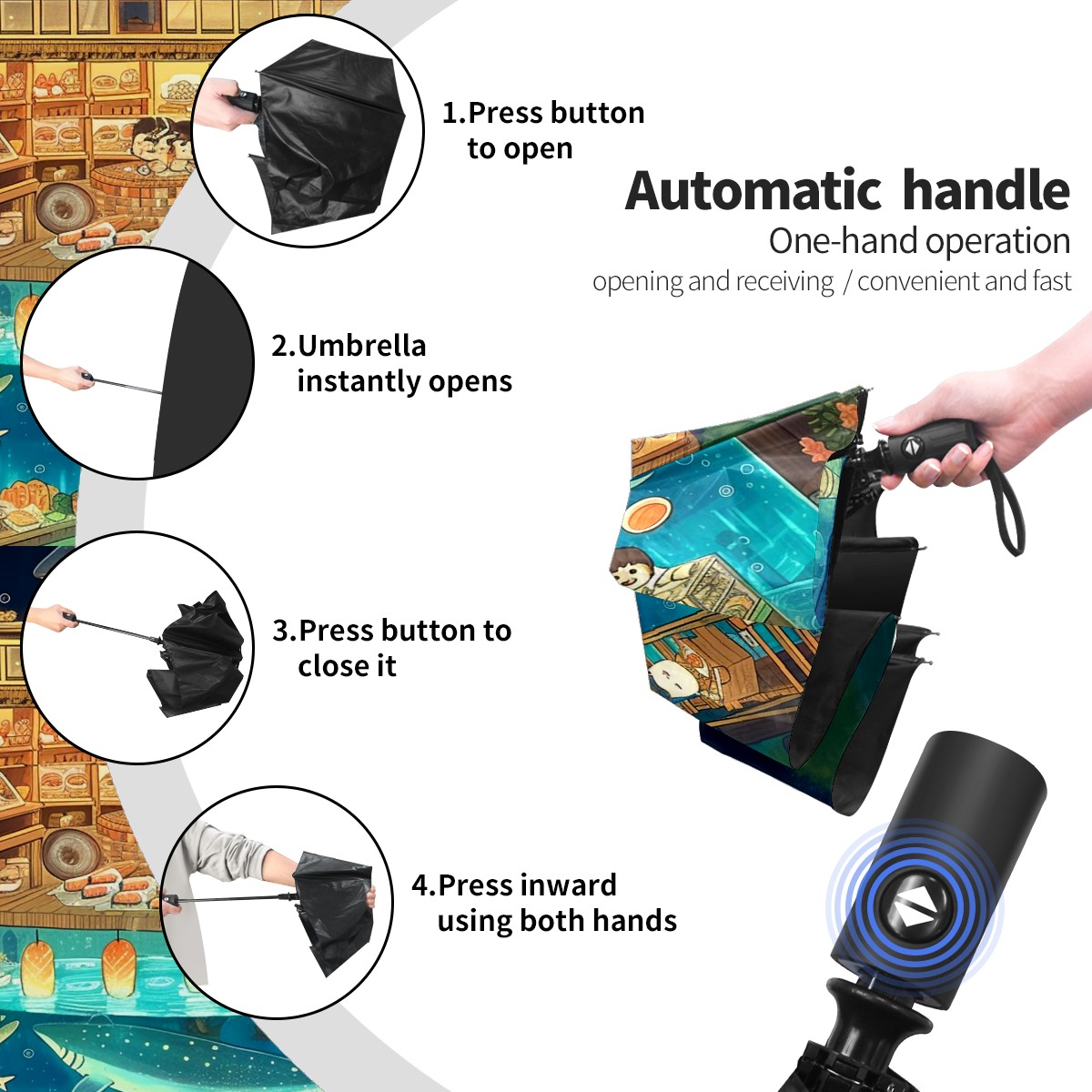 1.Press button to open

Automatic handle

One-hand operation

opening and receiving / convenient and fast

2.Umbrella instantly opens

3.Press button to close it

4.Press inward using both hands