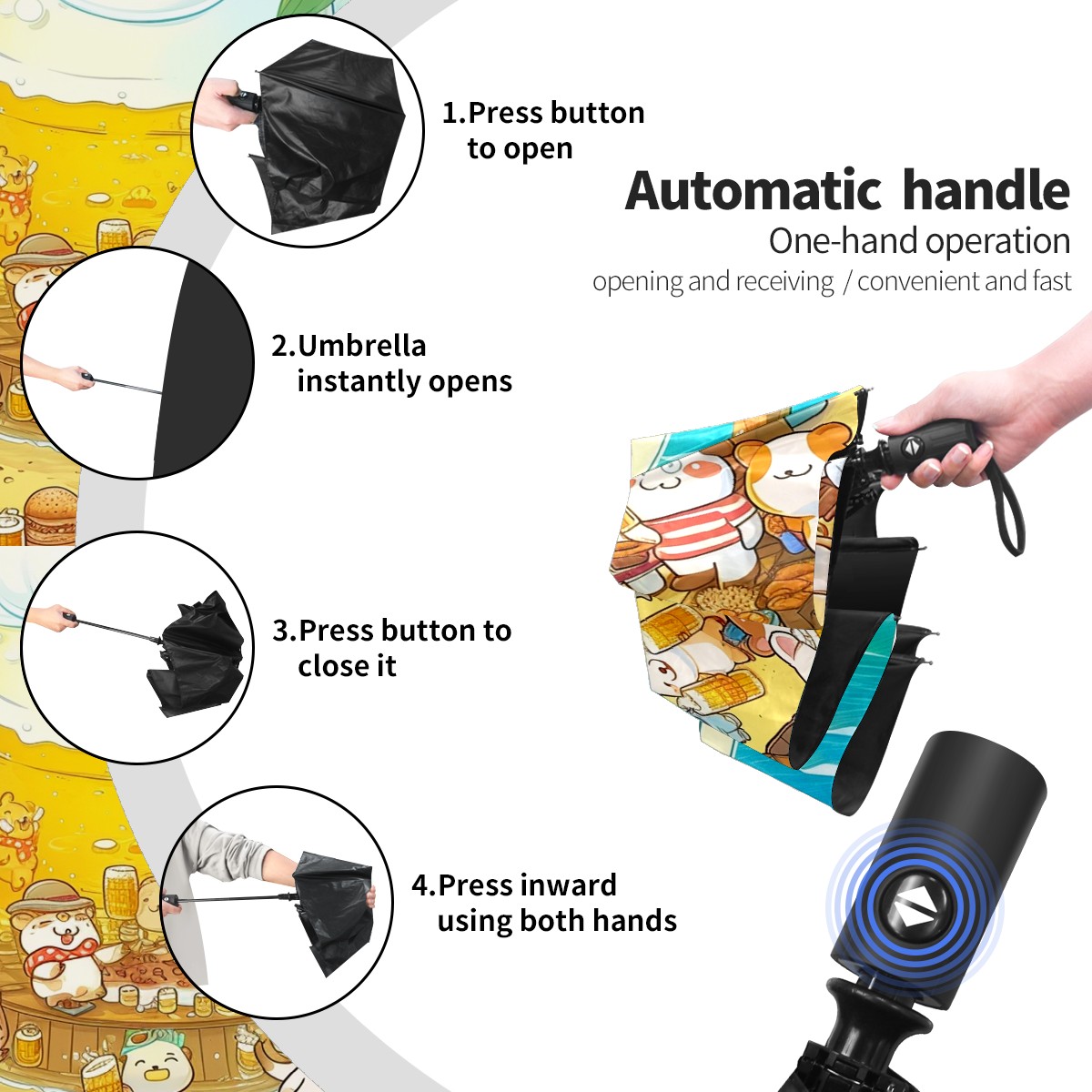 1.Press button to open

Automatic handle

One-hand operation

opening and receiving / convenient and fast

2.Umbrella instantly opens

3.Press button to close it

4.Press inward using both hands