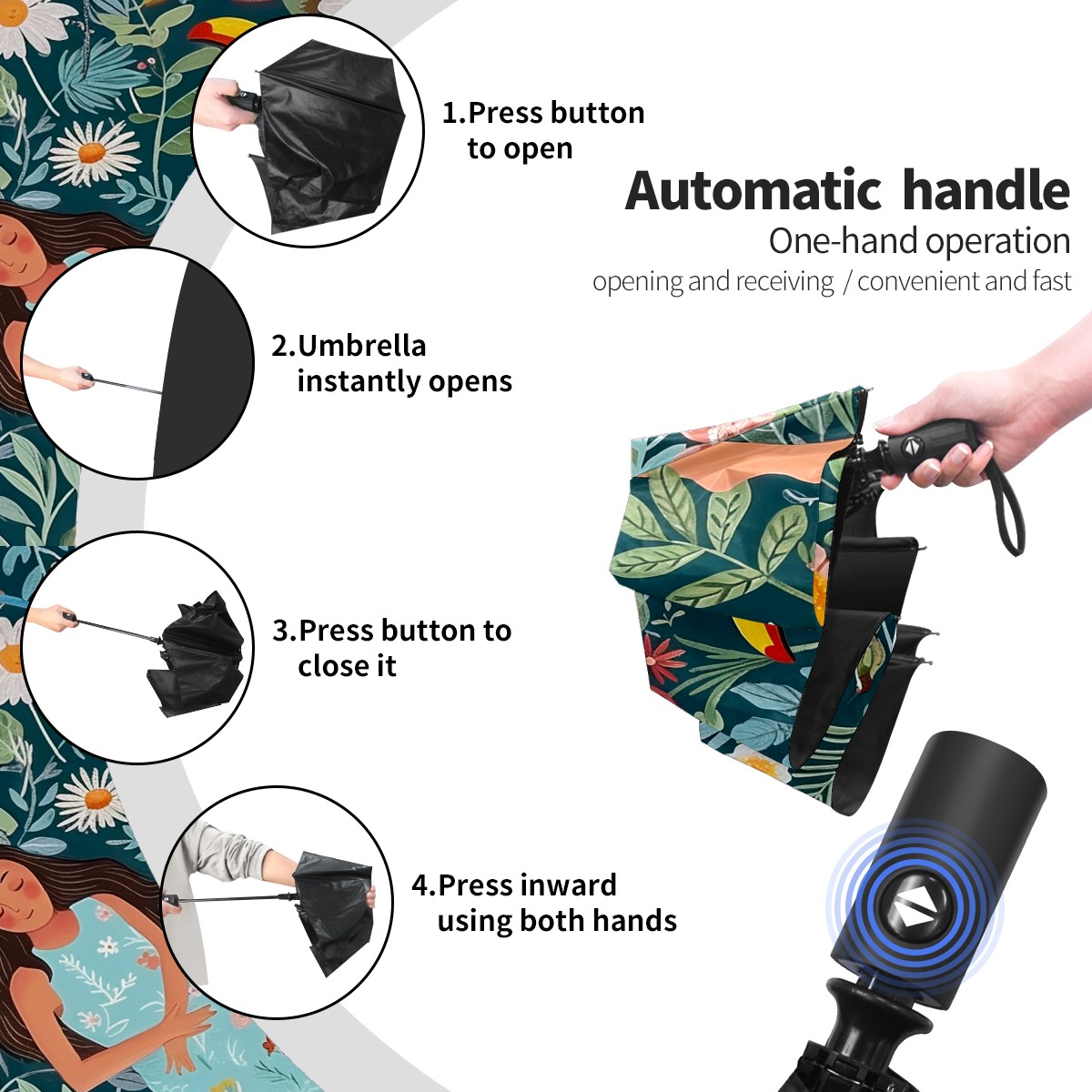 1.Press button to open

Automatic handle
One-hand operation
opening and receiving / convenient and fast

2.Umbrella instantly opens

3.Press button to close it

4.Press inward using both hands