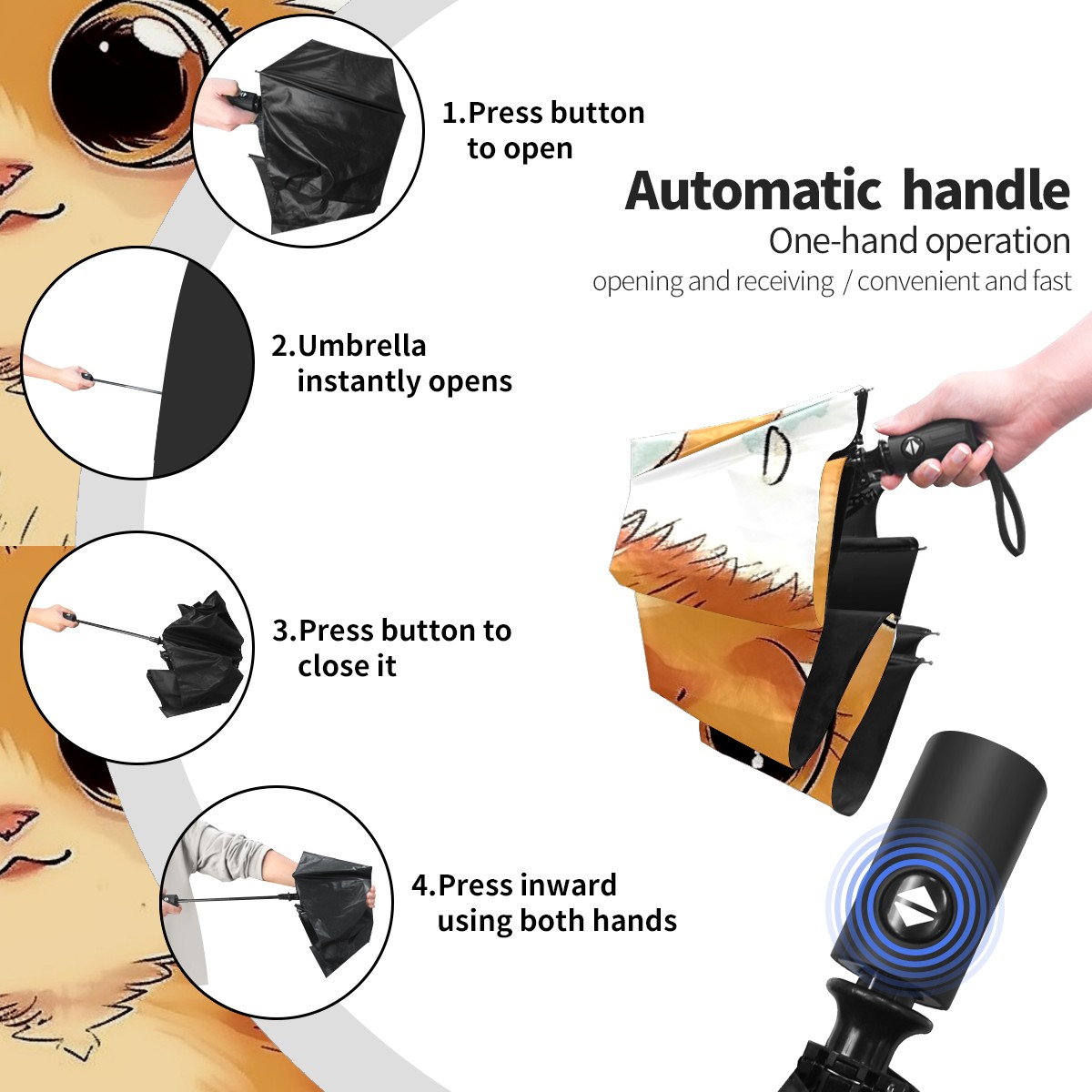 1.Press button to open

Automatic handle
One-hand operation
opening and receiving / convenient and fast

2.Umbrella instantly opens

3.Press button to close it

4.Press inward using both hands