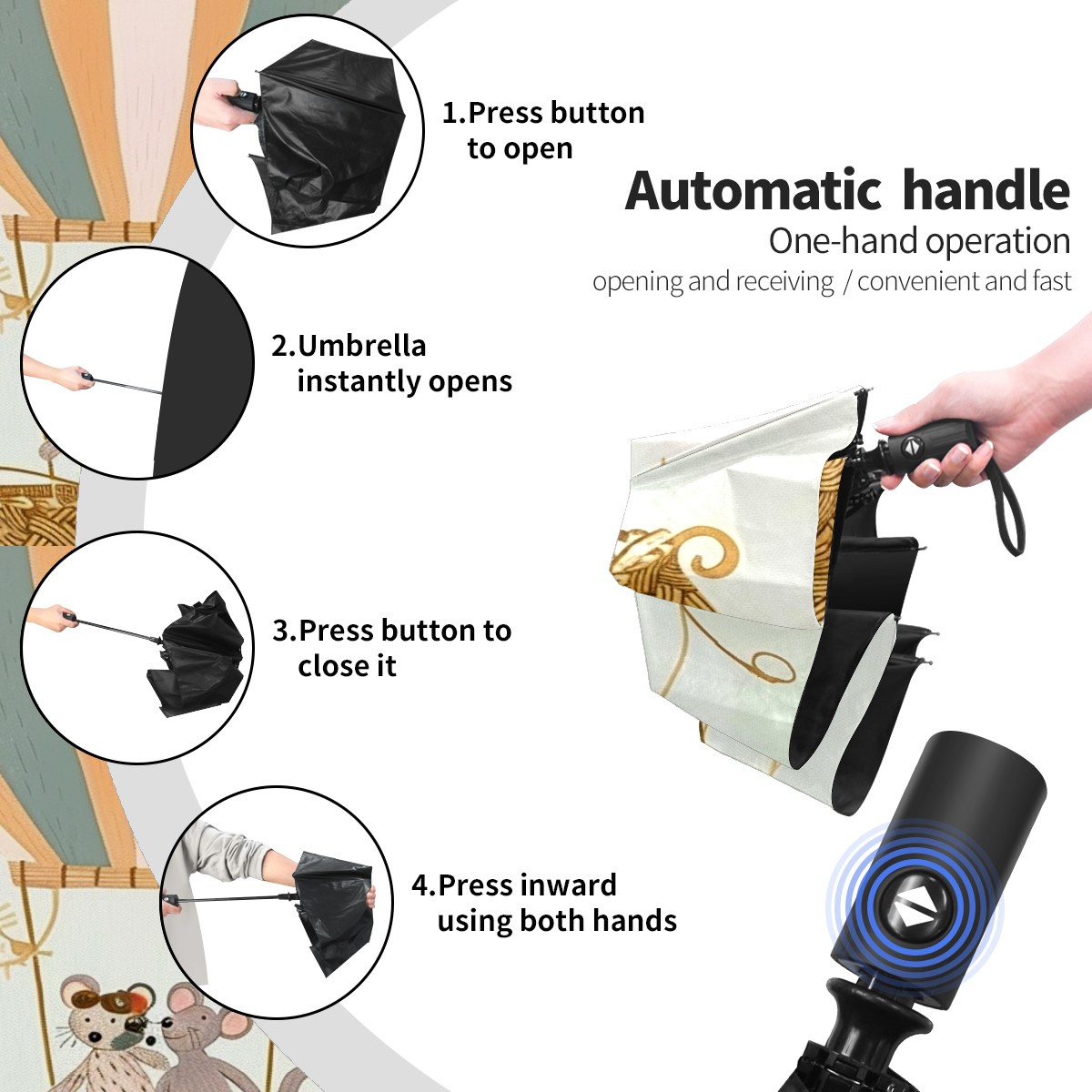 1.Press button to open

Automatic handle
One-hand operation
opening and receiving / convenient and fast

2.Umbrella instantly opens

3.Press button to close it

4.Press inward using both hands