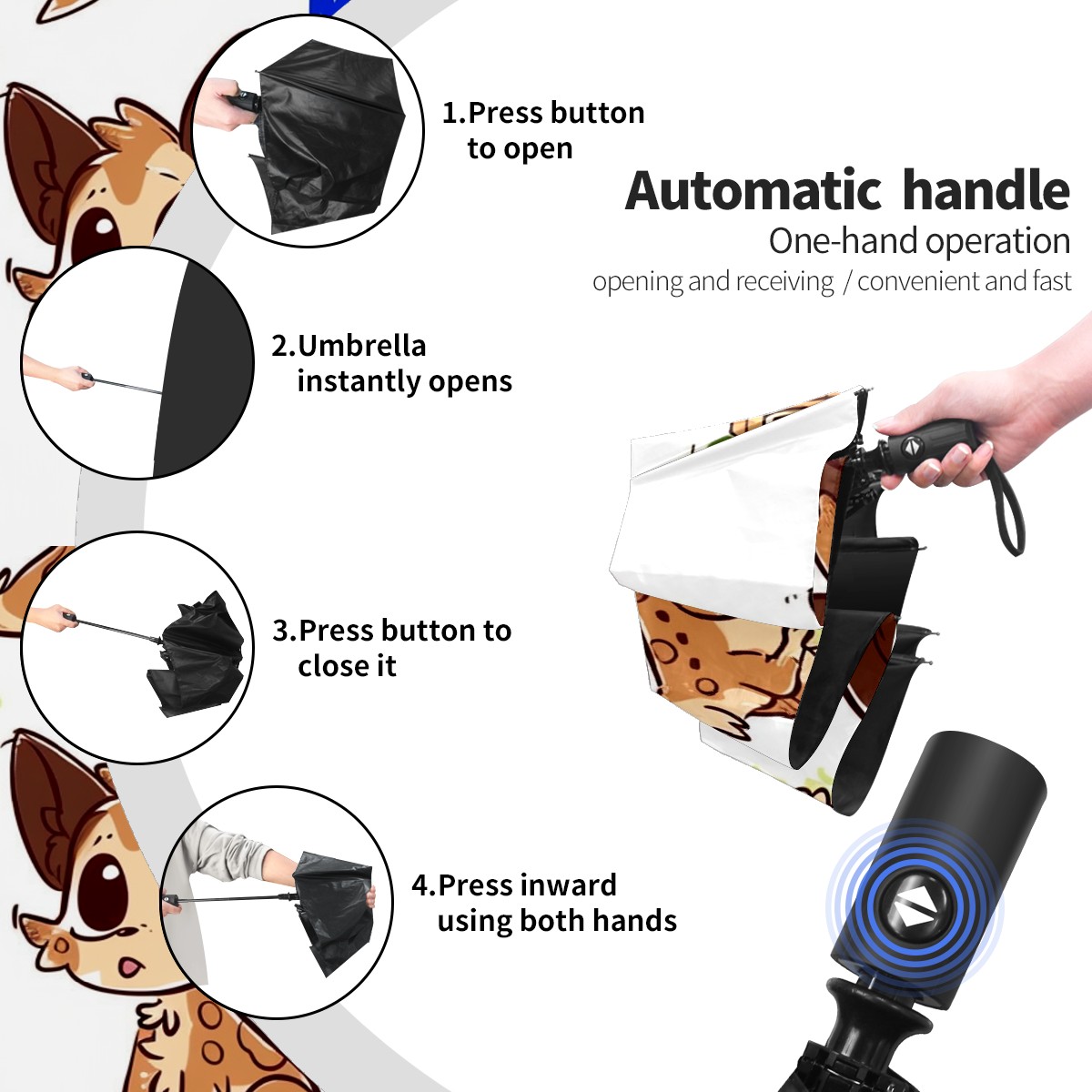 1.Press button to open

Automatic handle
One-hand operation
opening and receiving / convenient and fast

2.Umbrella instantly opens

3.Press button to close it

4.Press inward using both hands