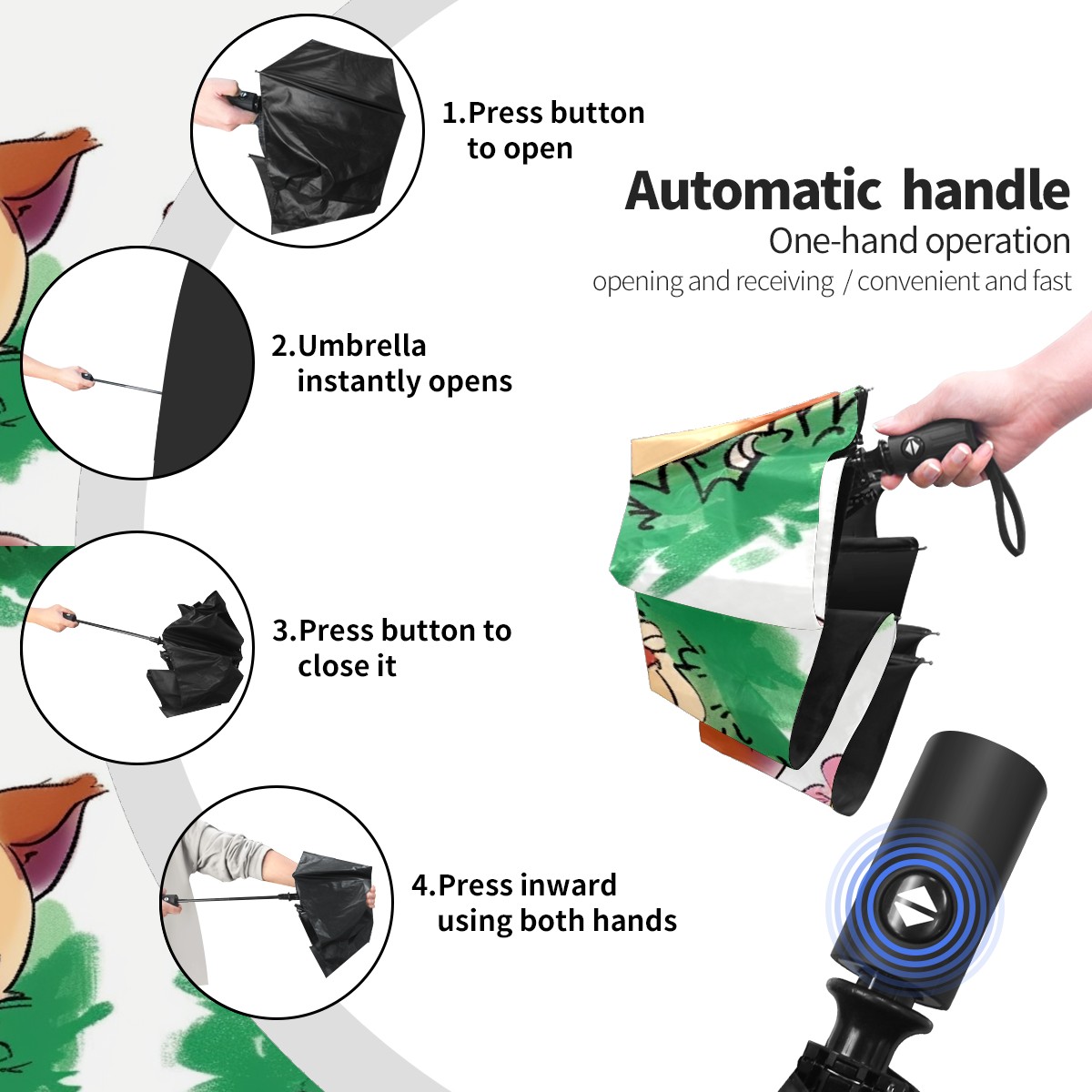 1.Press button to open

Automatic handle
One-hand operation
opening and receiving / convenient and fast

2.Umbrella instantly opens

3.Press button to close it

4.Press inward using both hands