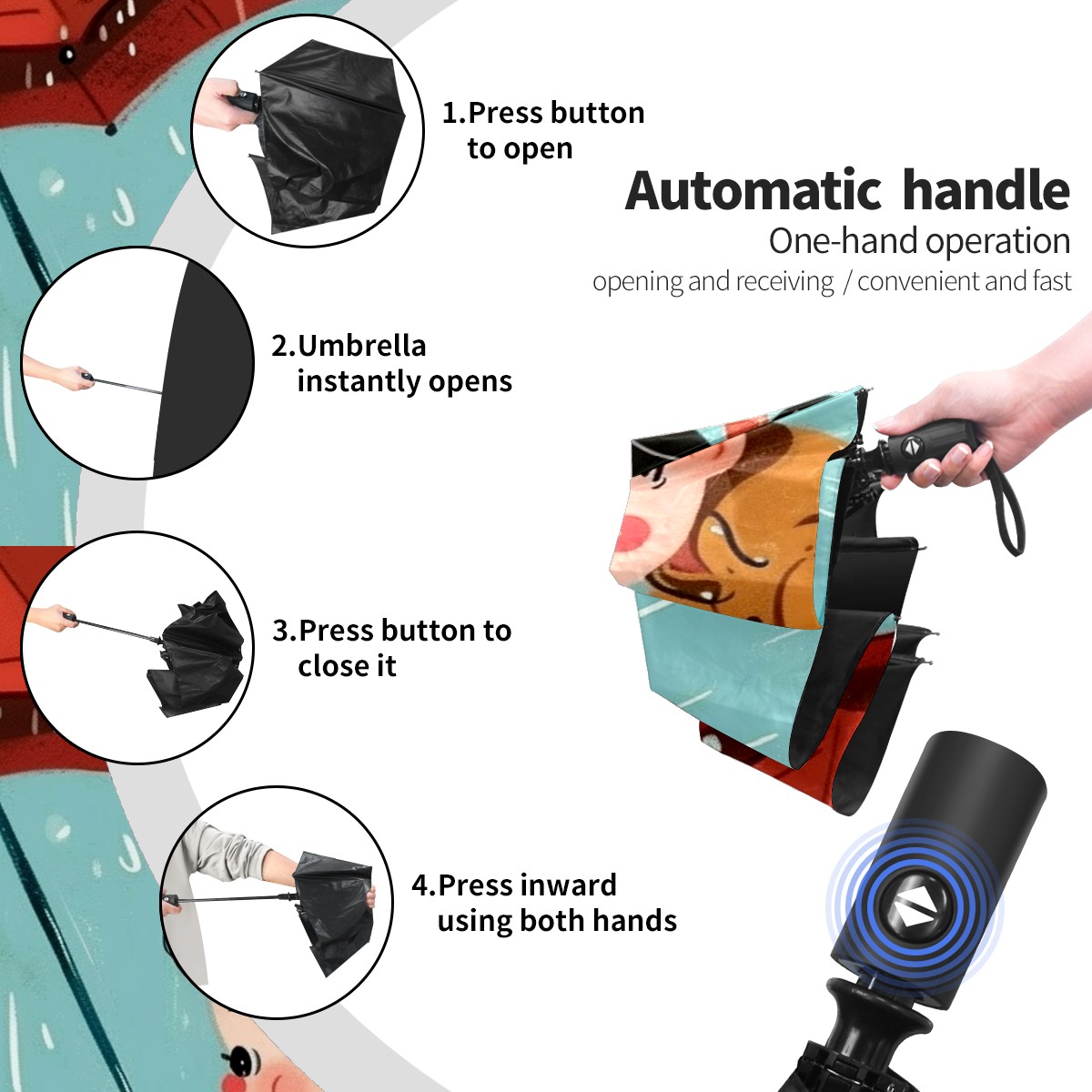 1.Press button to open

Automatic handle

One-hand operation

opening and receiving / convenient and fast

2.Umbrella instantly opens

3.Press button to close it

4.Press inward using both hands