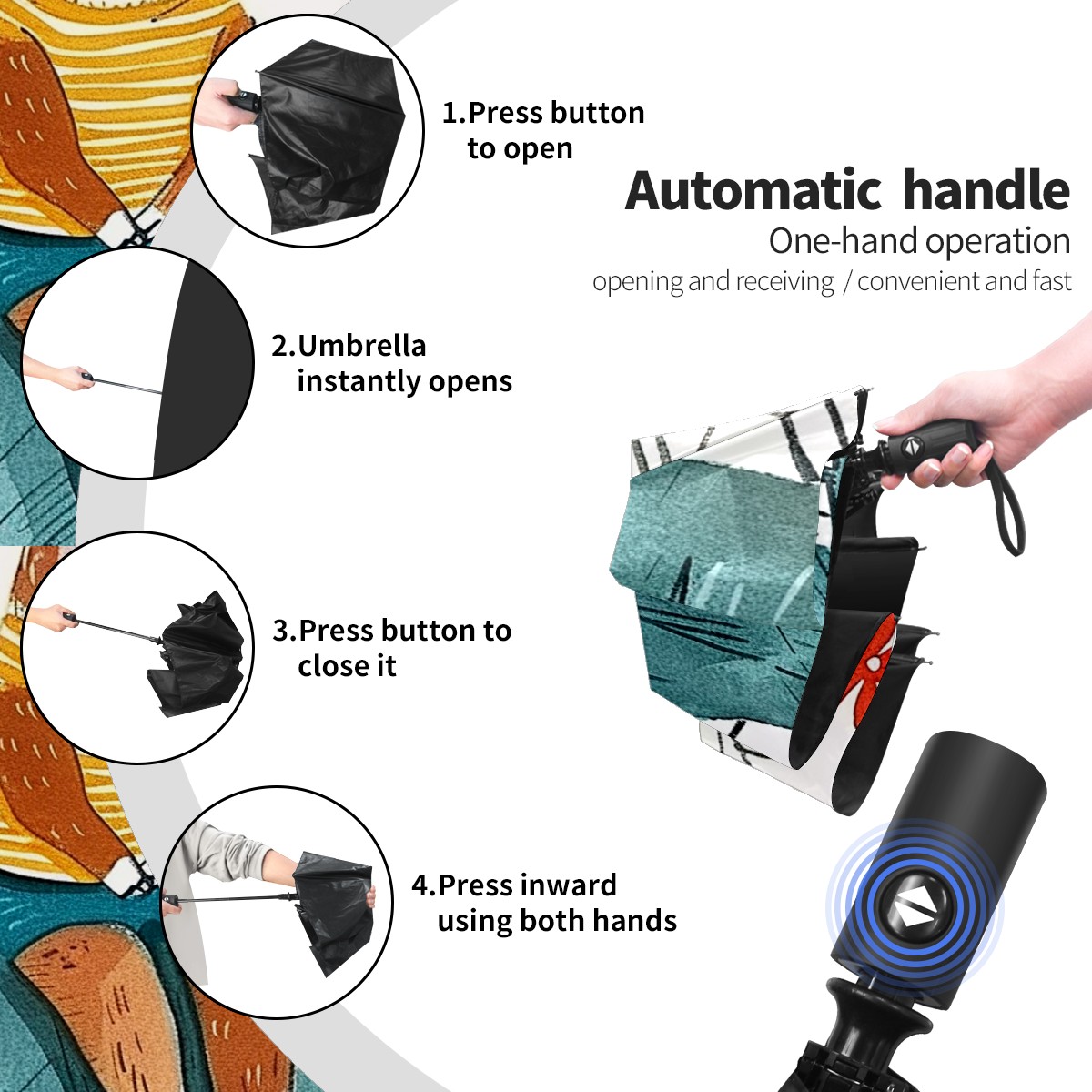 1.Press button to open

Automatic handle

One-hand operation

opening and receiving / convenient and fast

2.Umbrella instantly opens

3.Press button to close it

4.Press inward using both hands