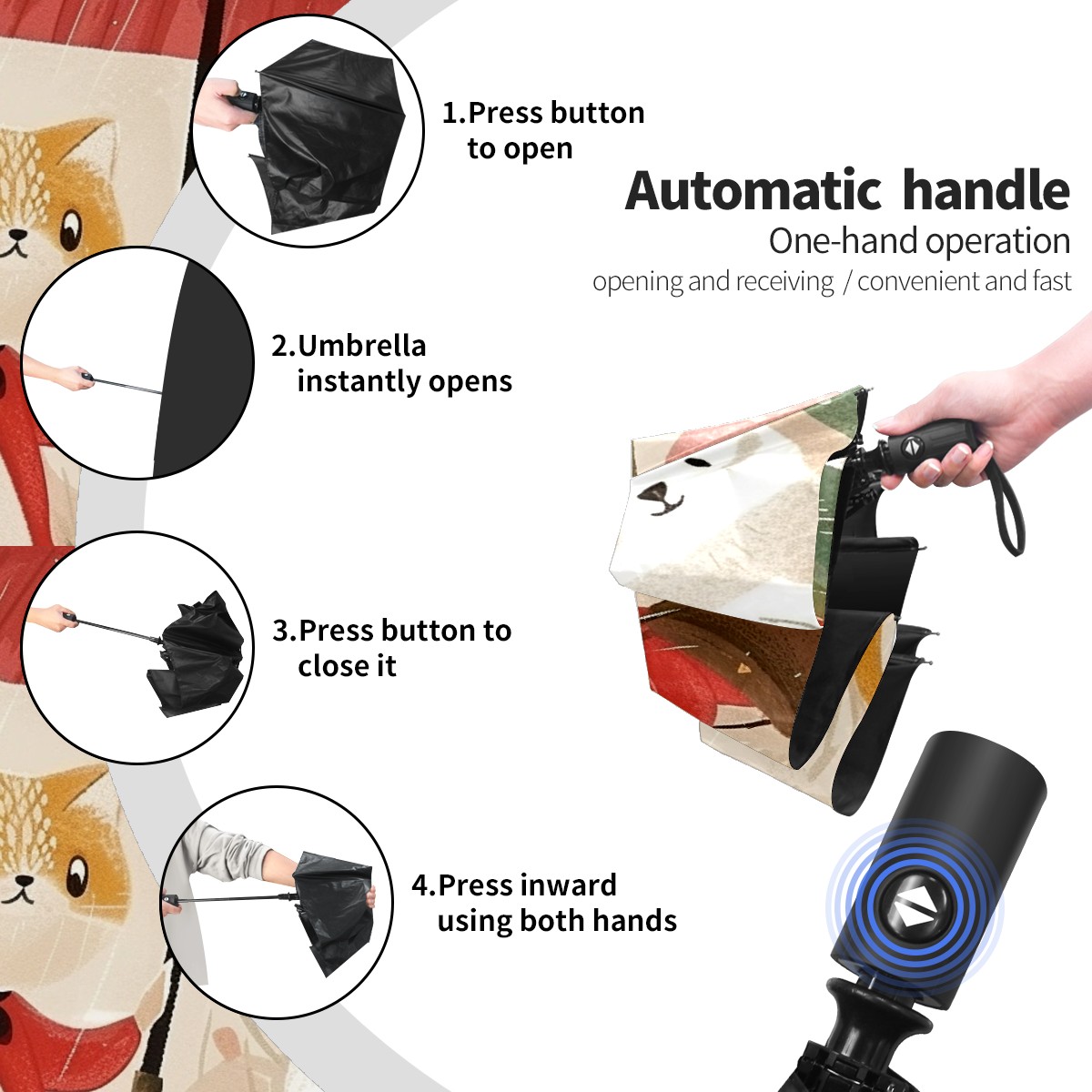 1.Press button to open

Automatic handle
One-hand operation
opening and receiving / convenient and fast

2.Umbrella instantly opens

3.Press button to close it

4.Press inward using both hands