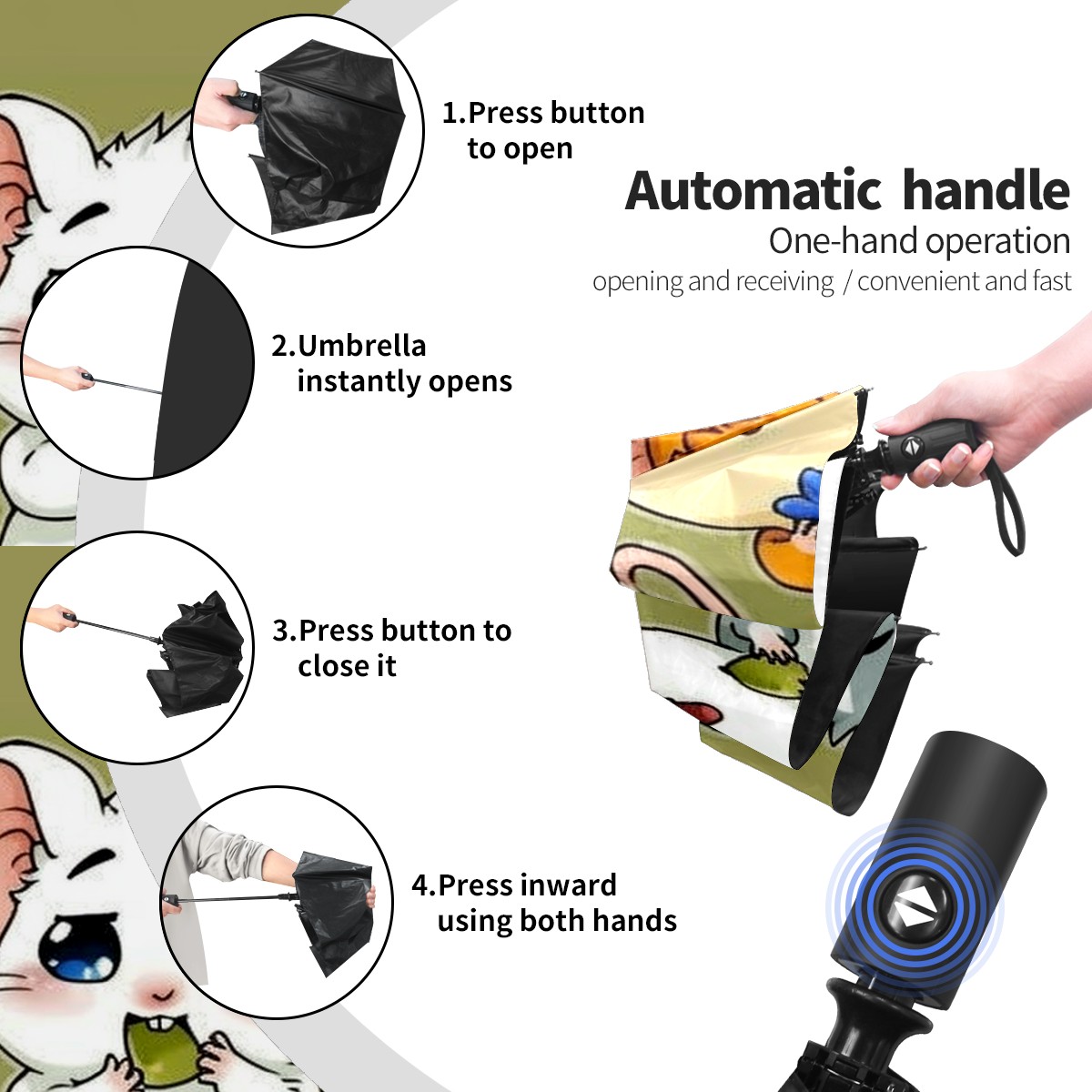 1.Press button to open

Automatic handle
One-hand operation
opening and receiving / convenient and fast

2.Umbrella instantly opens

3.Press button to close it

4.Press inward using both hands