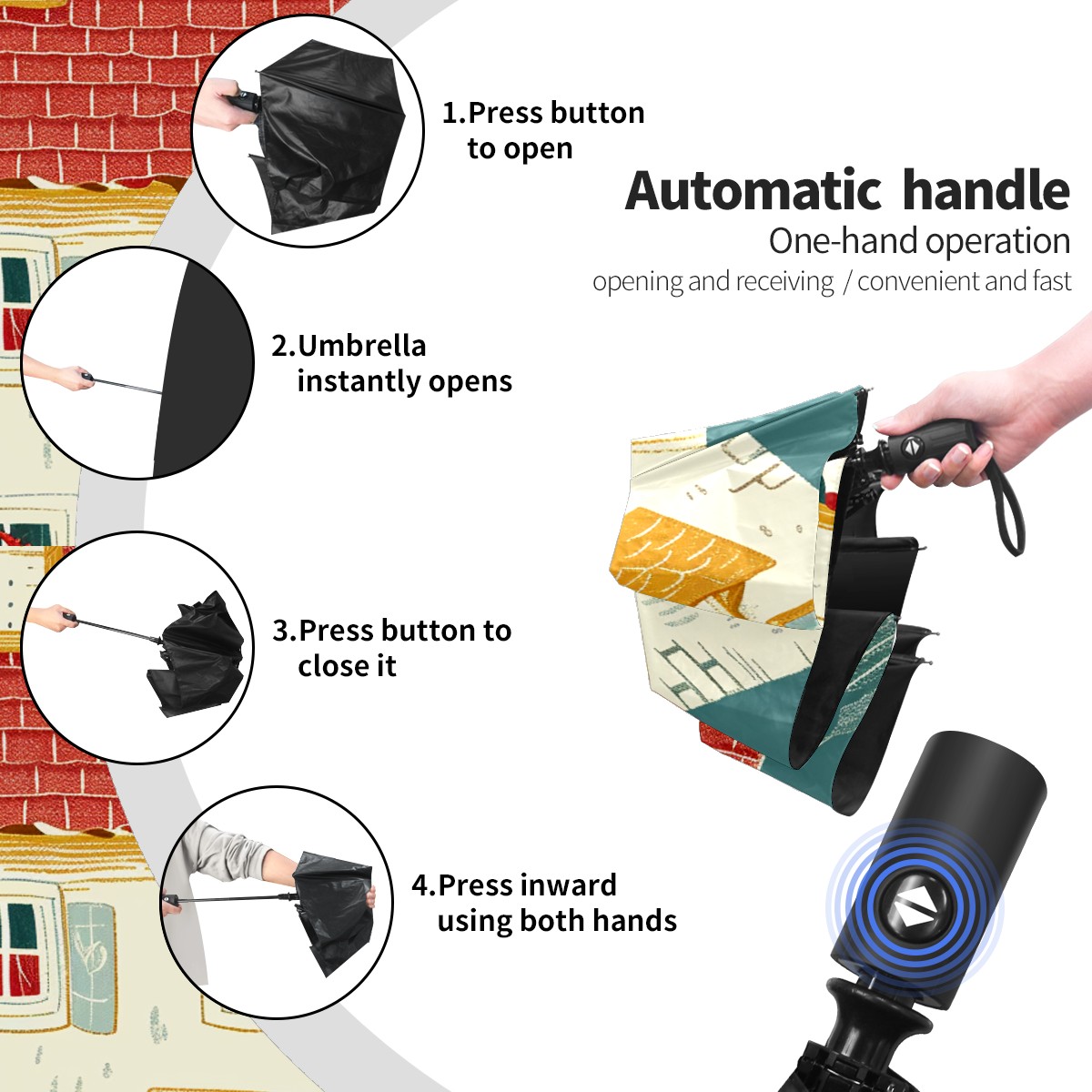 1.Press button to open

Automatic handle

One-hand operation

opening and receiving / convenient and fast

2.Umbrella instantly opens

3.Press button to close it

4.Press inward using both hands