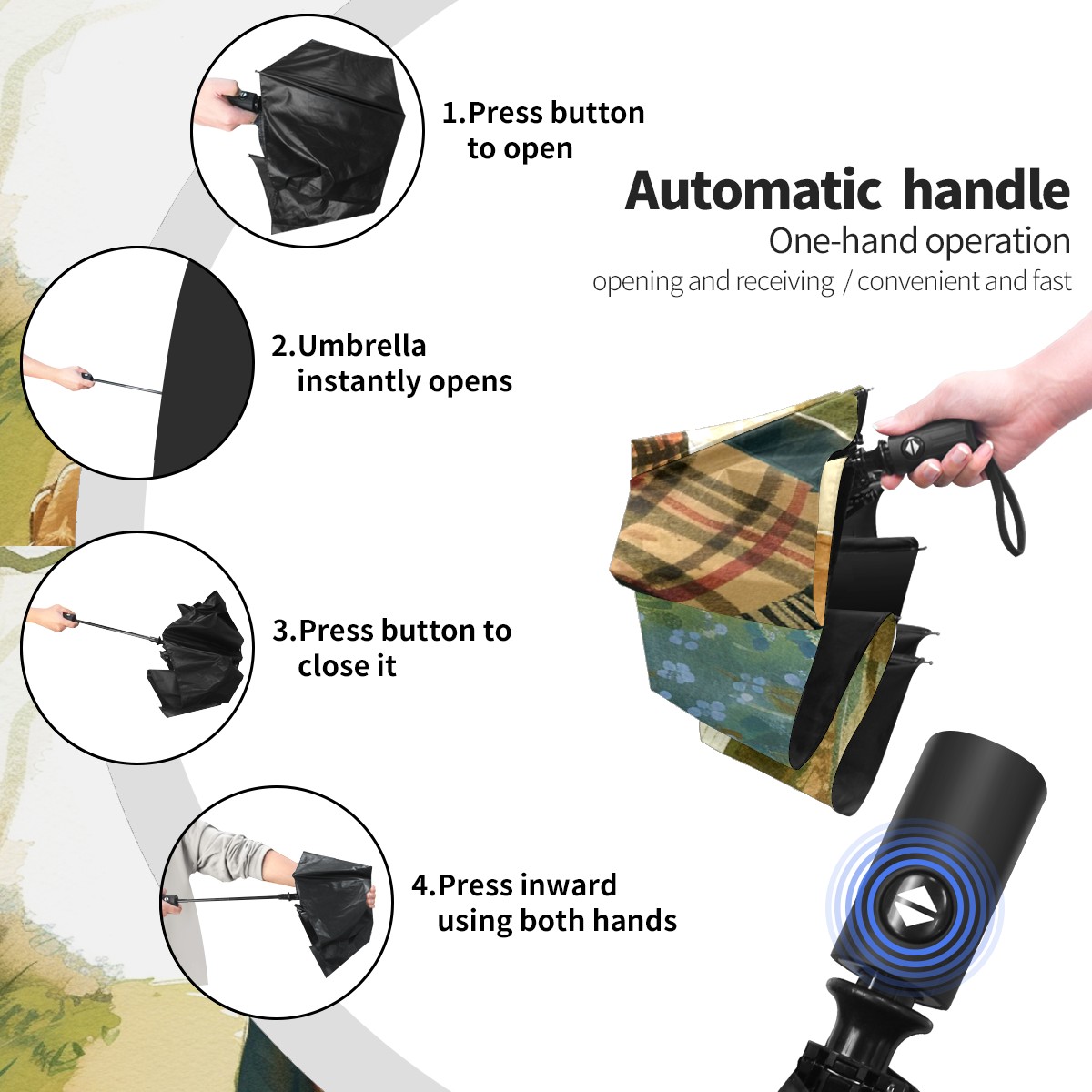 1.Press button to open

Automatic handle
One-hand operation
opening and receiving / convenient and fast

2.Umbrella instantly opens

3.Press button to close it

4.Press inward using both hands