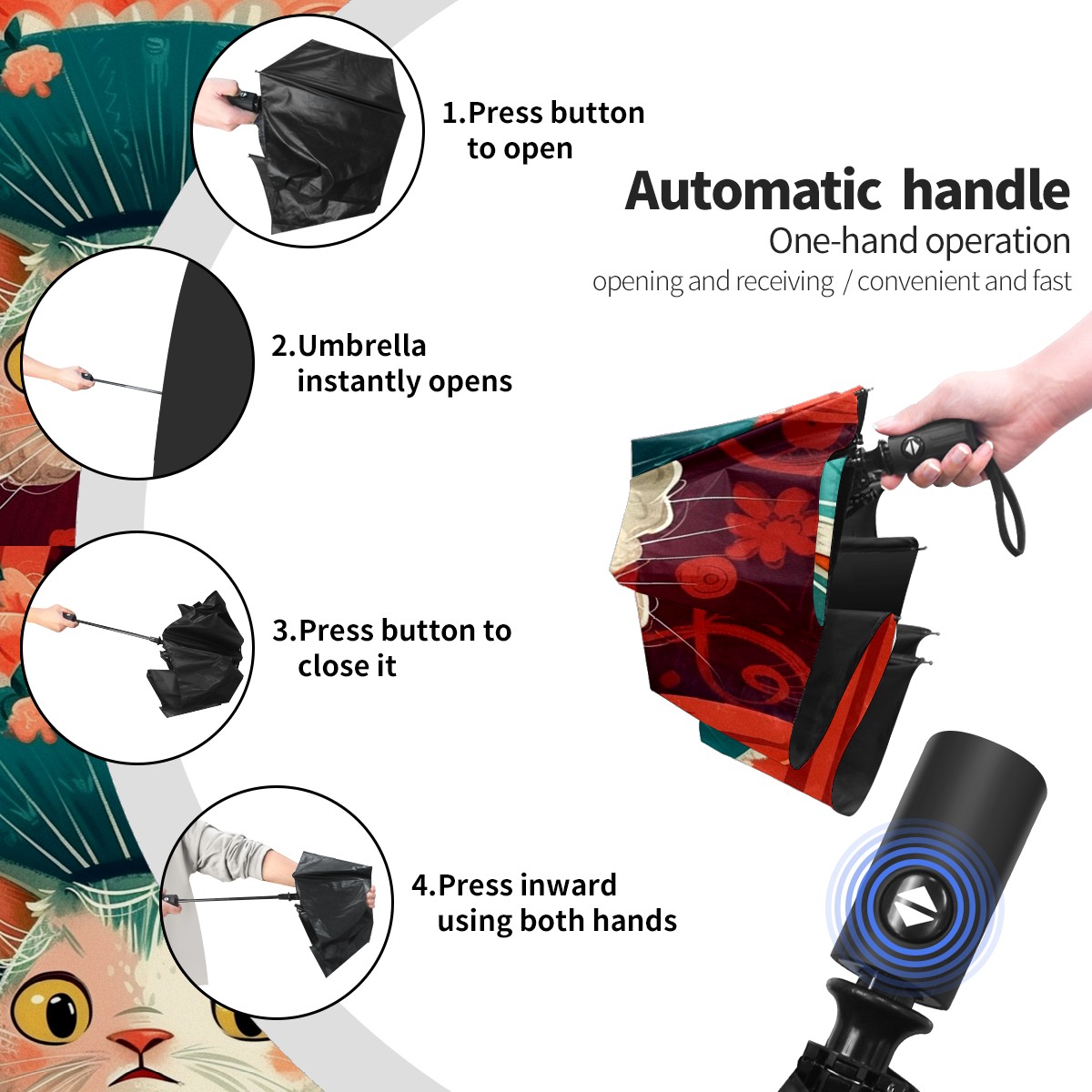 1.Press button to open

Automatic handle
One-hand operation
opening and receiving / convenient and fast

2.Umbrella instantly opens

3.Press button to close it

4.Press inward using both hands