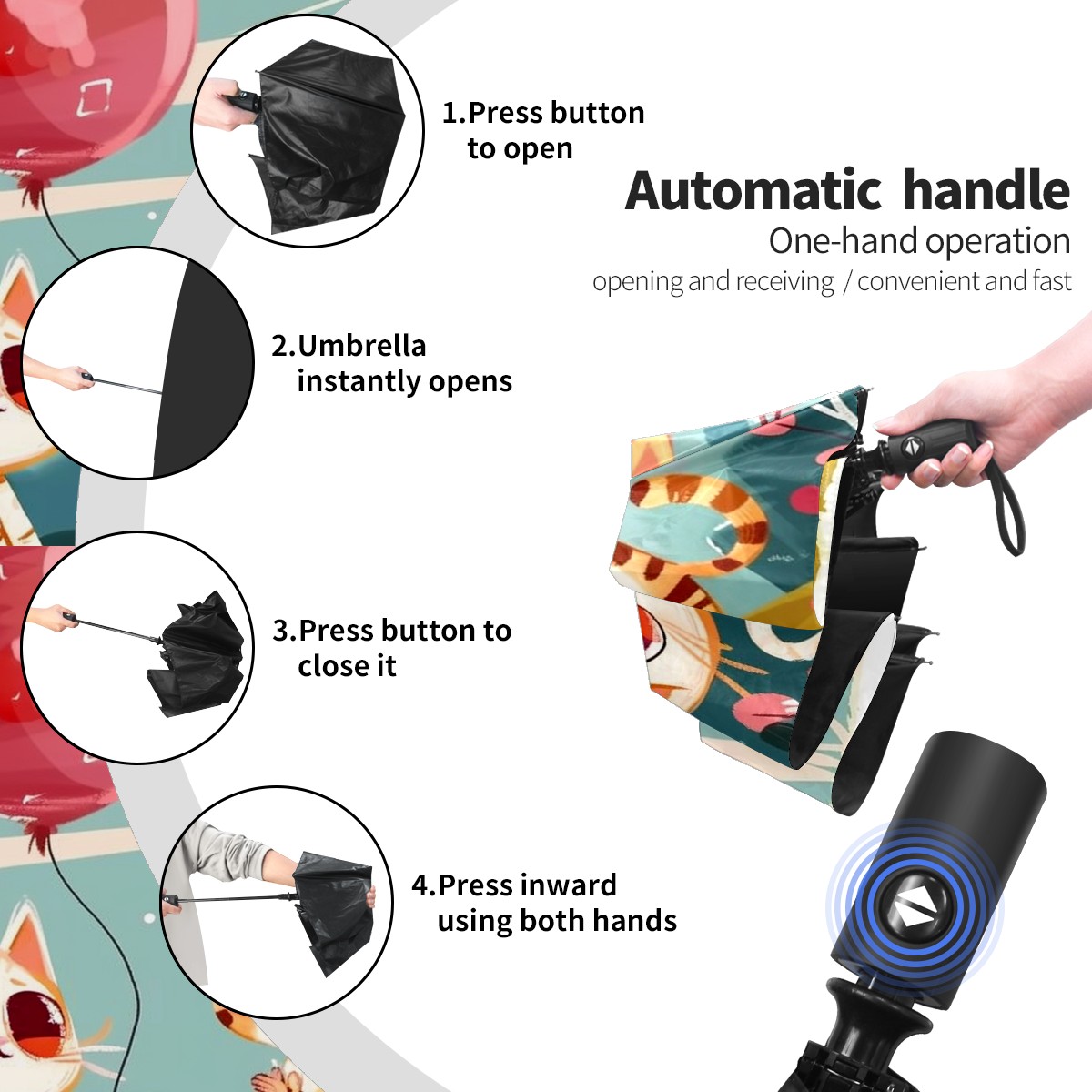 1.Press button to open

Automatic handle
One-hand operation
opening and receiving / convenient and fast

2.Umbrella instantly opens

3.Press button to close it

4.Press inward using both hands