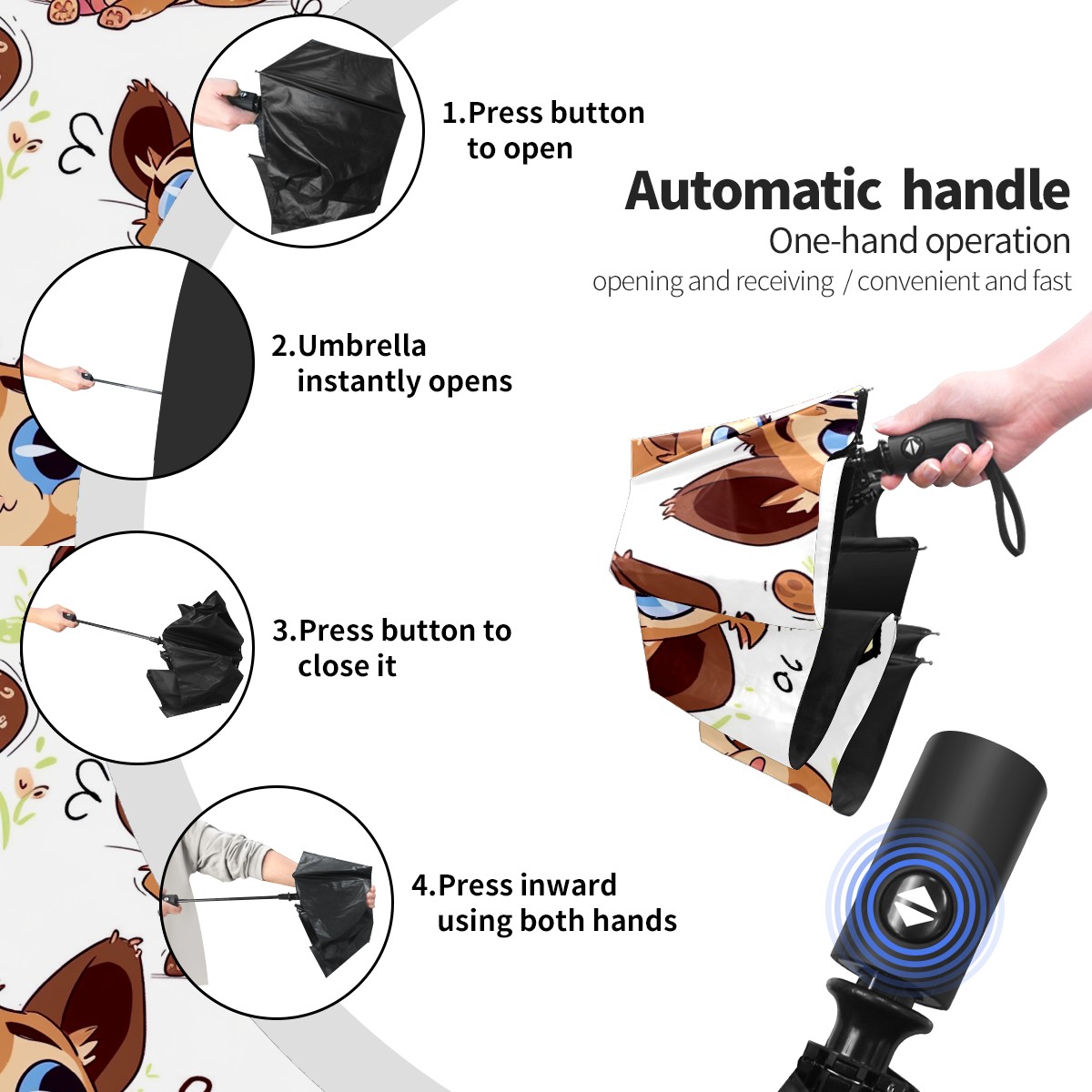 1.Press button to open

Automatic handle
One-hand operation
opening and receiving / convenient and fast

2.Umbrella instantly opens

3.Press button to close it

4.Press inward using both hands