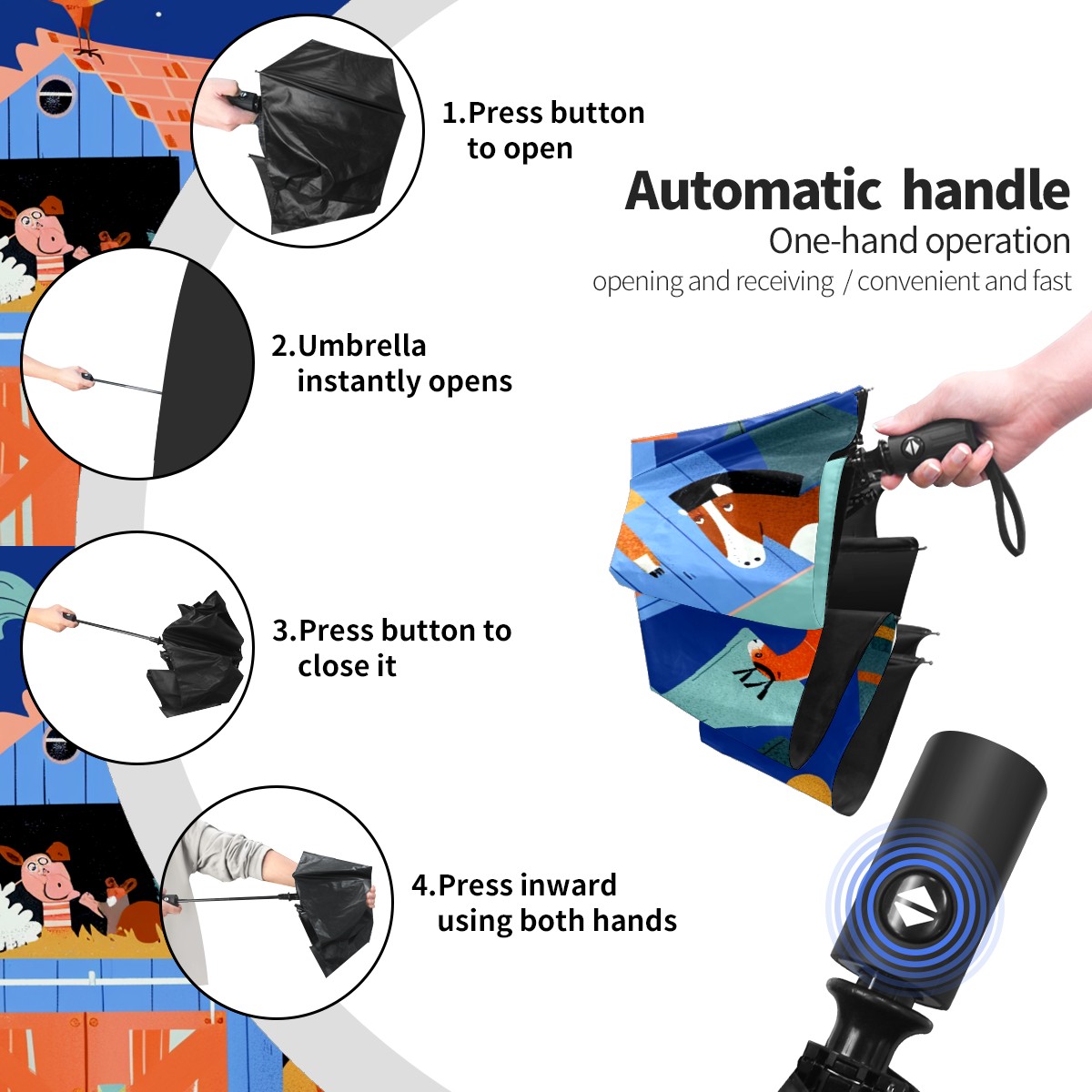 1.Press button to open

Automatic handle

One-hand operation

opening and receiving / convenient and fast

2.Umbrella instantly opens

3.Press button to close it

4.Press inward using both hands