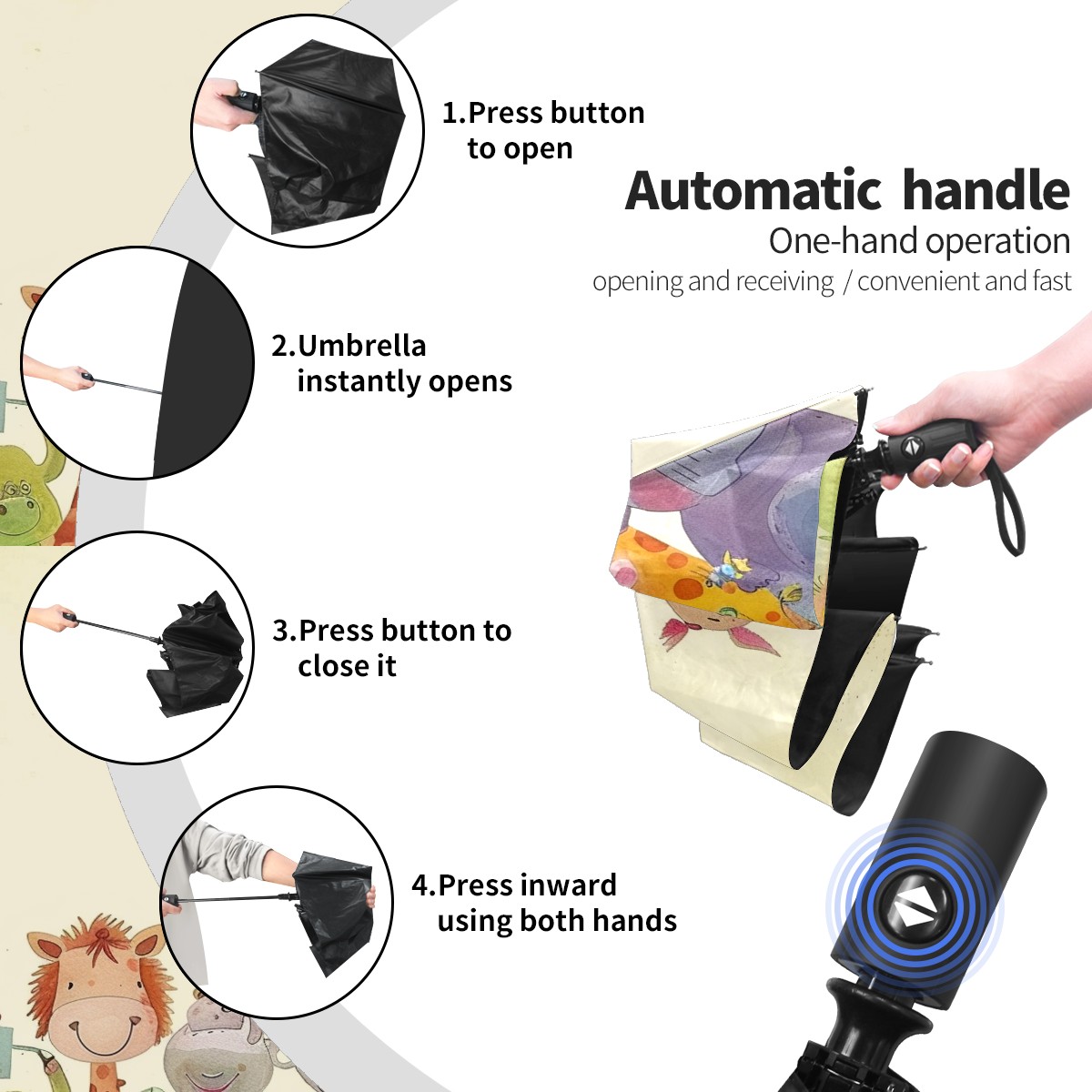 1.Press button to open

Automatic handle
One-hand operation
opening and receiving / convenient and fast

2.Umbrella instantly opens

3.Press button to close it

4.Press inward using both hands