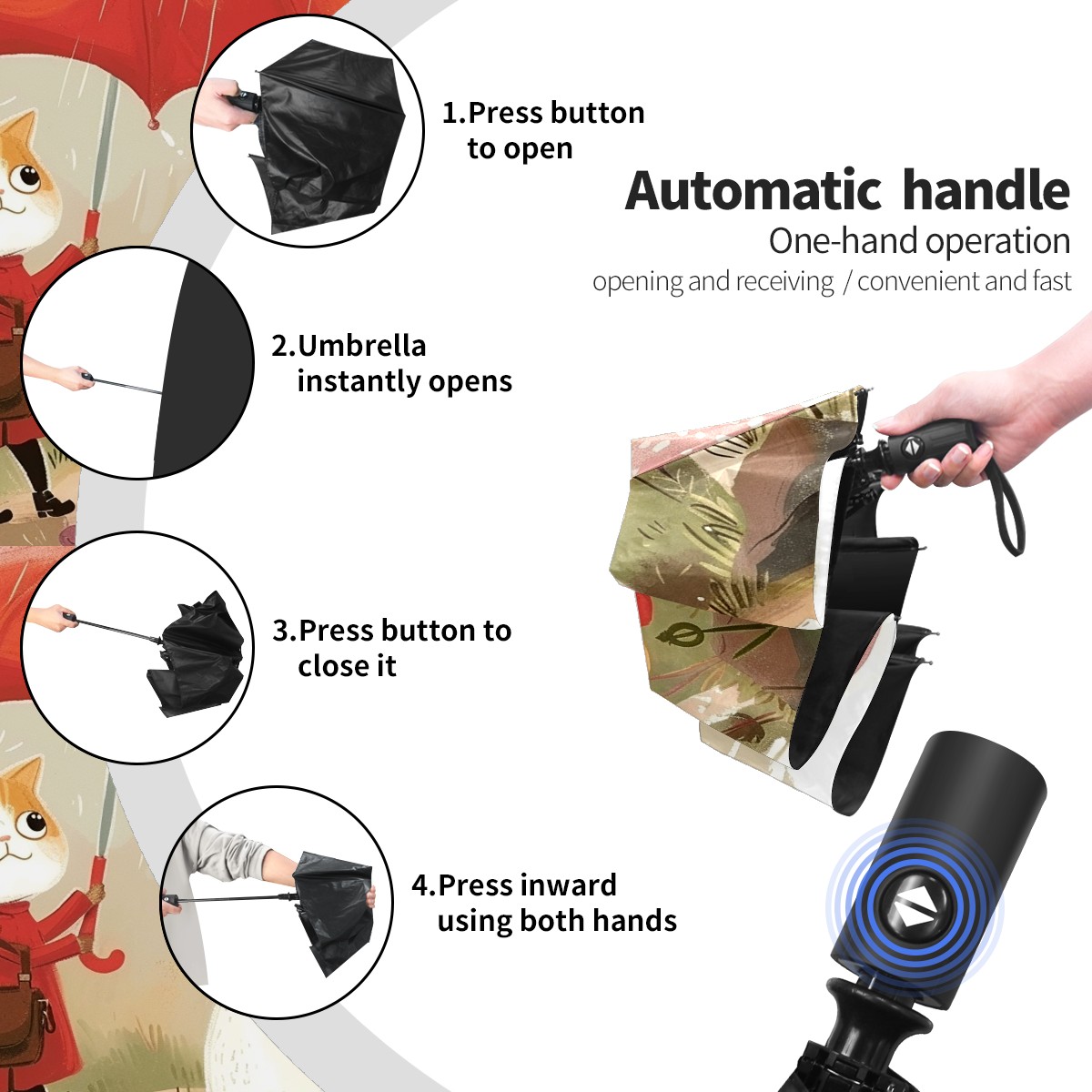 1.Press button to open

Automatic handle
One-hand operation
opening and receiving / convenient and fast

2.Umbrella instantly opens

3.Press button to close it

4.Press inward using both hands