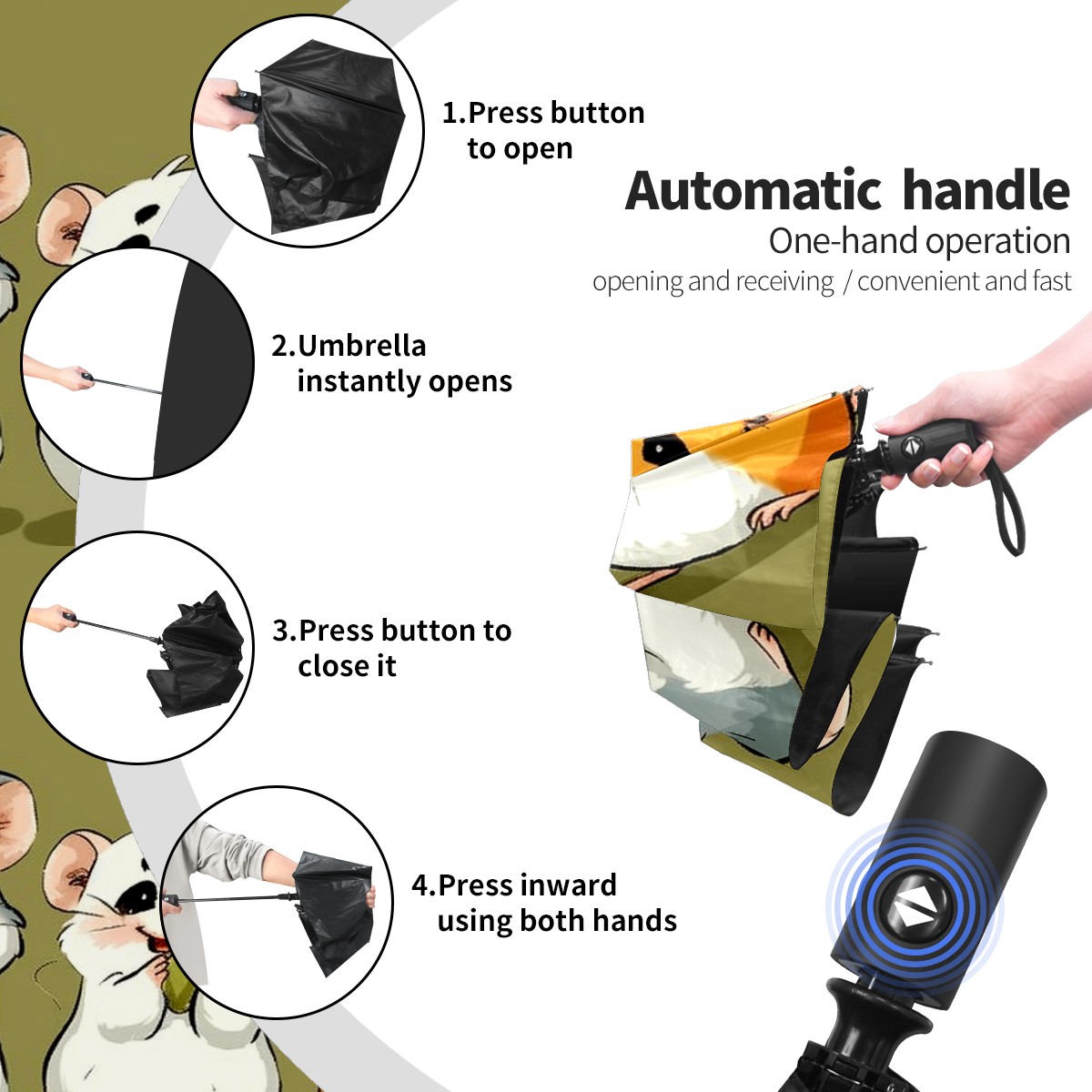 1.Press button to open

Automatic handle

One-hand operation

opening and receiving / convenient and fast

2.Umbrella instantly opens

3.Press button to close it

4.Press inward using both hands