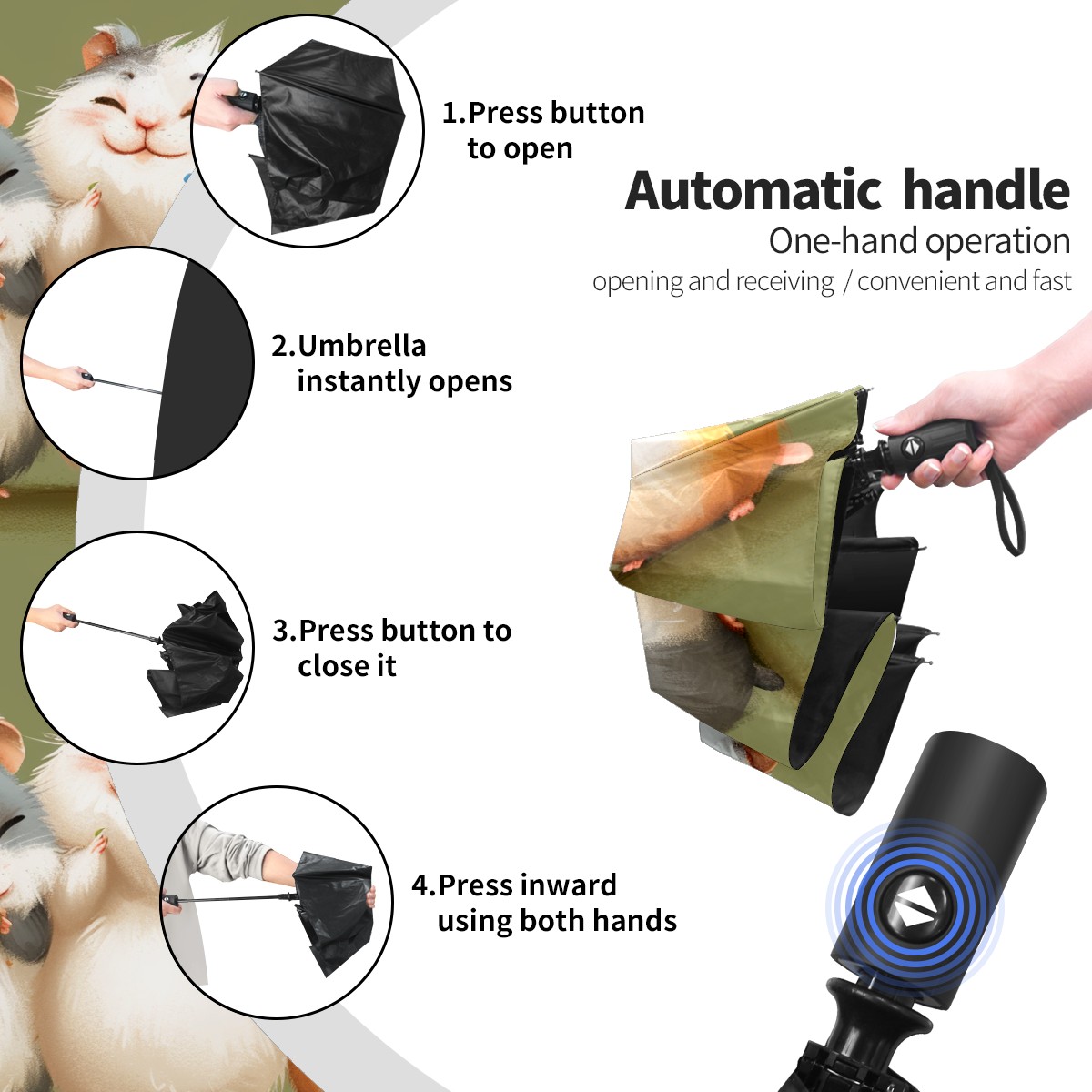 1.Press button to open

Automatic handle

One-hand operation

opening and receiving / convenient and fast

2.Umbrella instantly opens

3.Press button to close it

4.Press inward using both hands