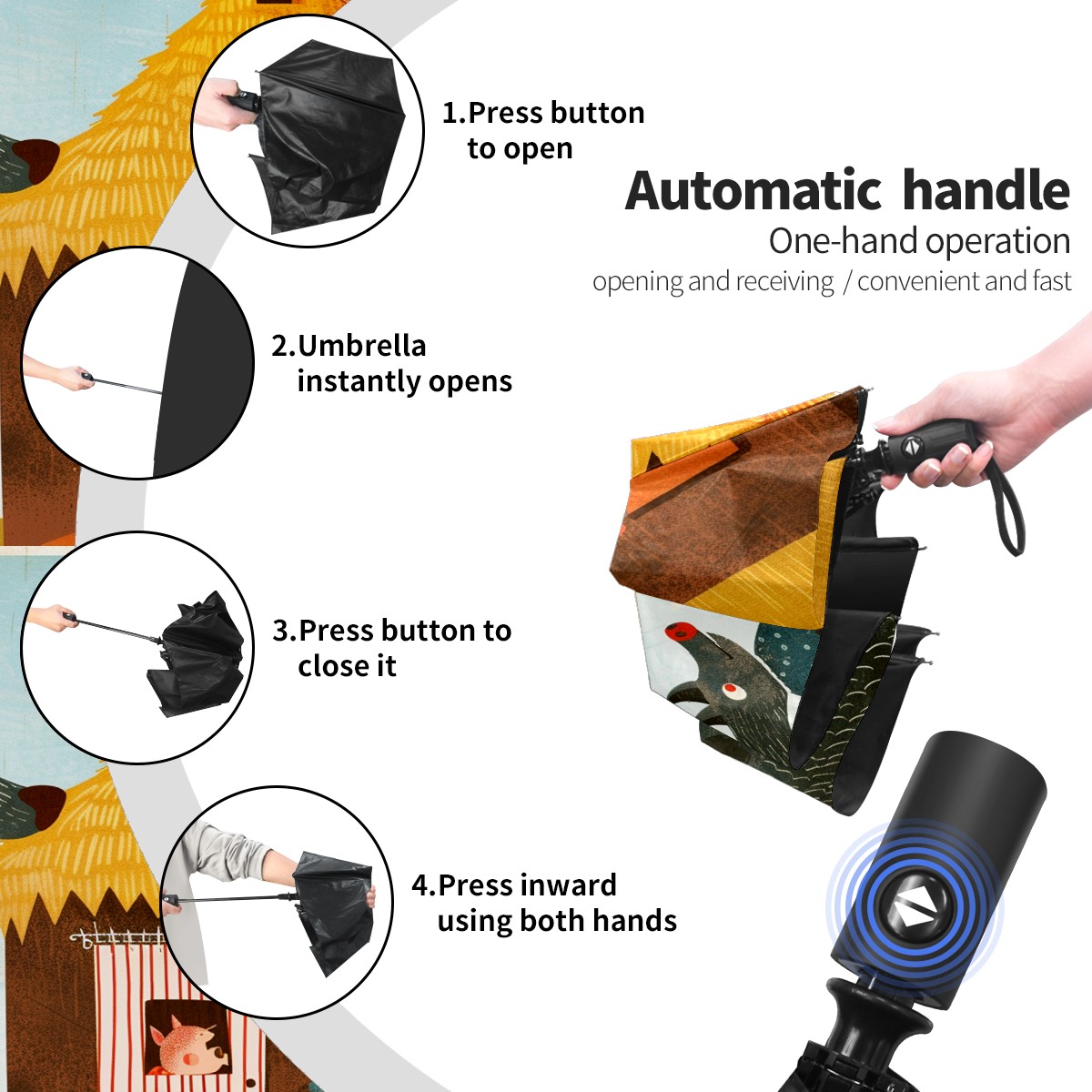 1.Press button to open

Automatic handle
One-hand operation
opening and receiving / convenient and fast

2.Umbrella instantly opens

3.Press button to close it

4.Press inward using both hands