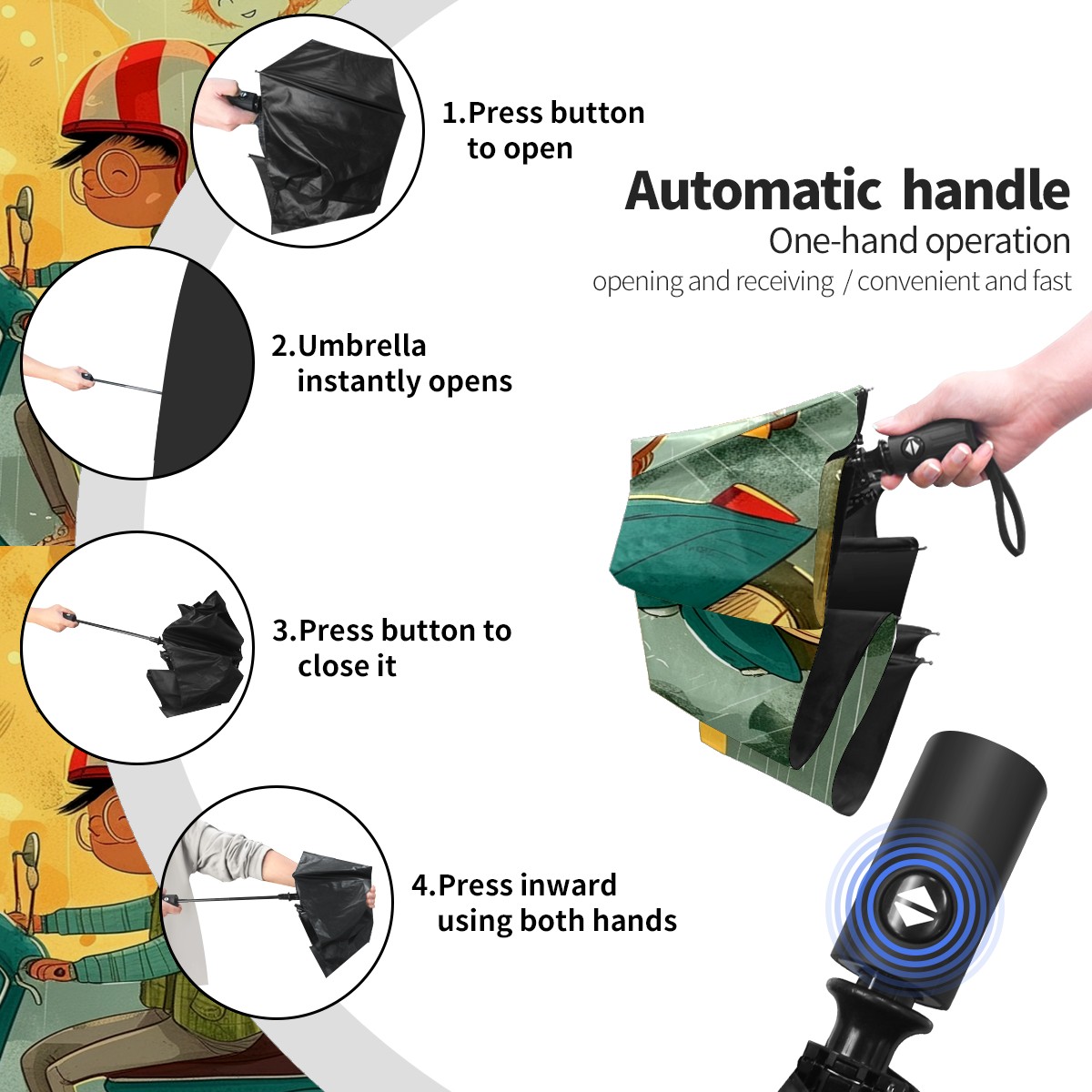 1.Press button to open

Automatic handle
One-hand operation
opening and receiving / convenient and fast

2.Umbrella instantly opens

3.Press button to close it

4.Press inward using both hands