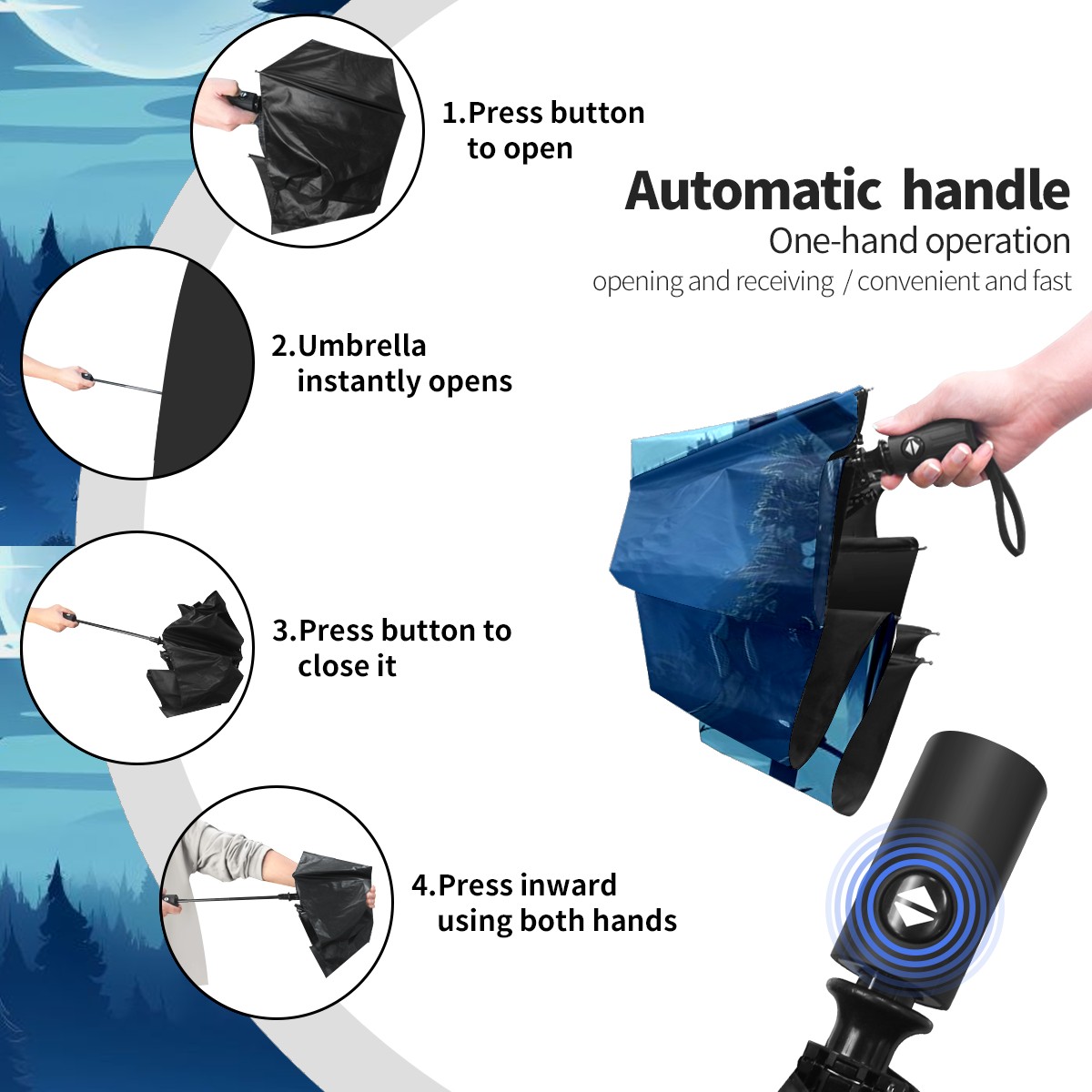 1.Press button to open

Automatic handle

One-hand operation

opening and receiving / convenient and fast

2.Umbrella instantly opens

3.Press button to close it

4.Press inward using both hands