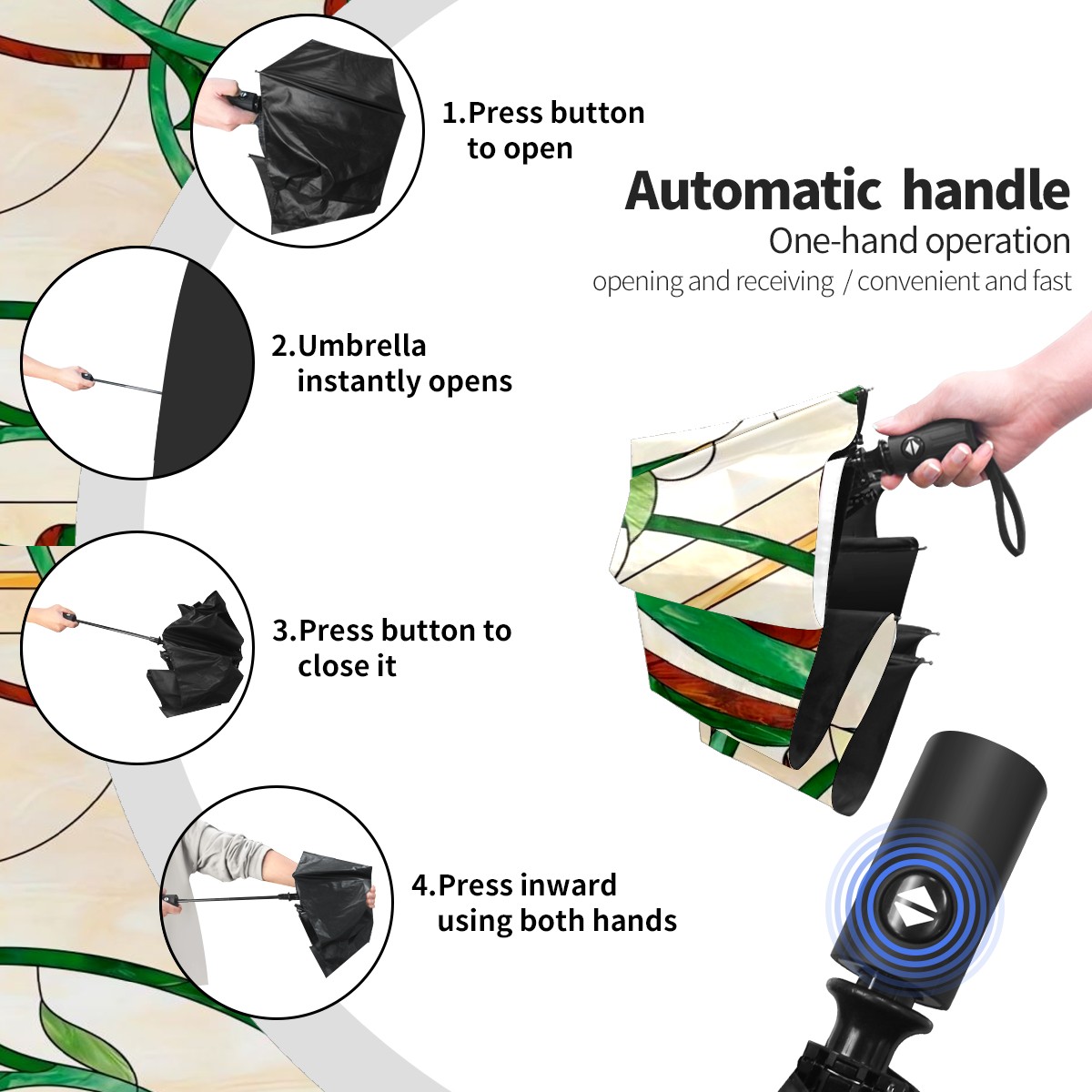 1.Press button to open

Automatic handle

One-hand operation

opening and receiving / convenient and fast

2.Umbrella instantly opens

3.Press button to close it

4.Press inward using both hands