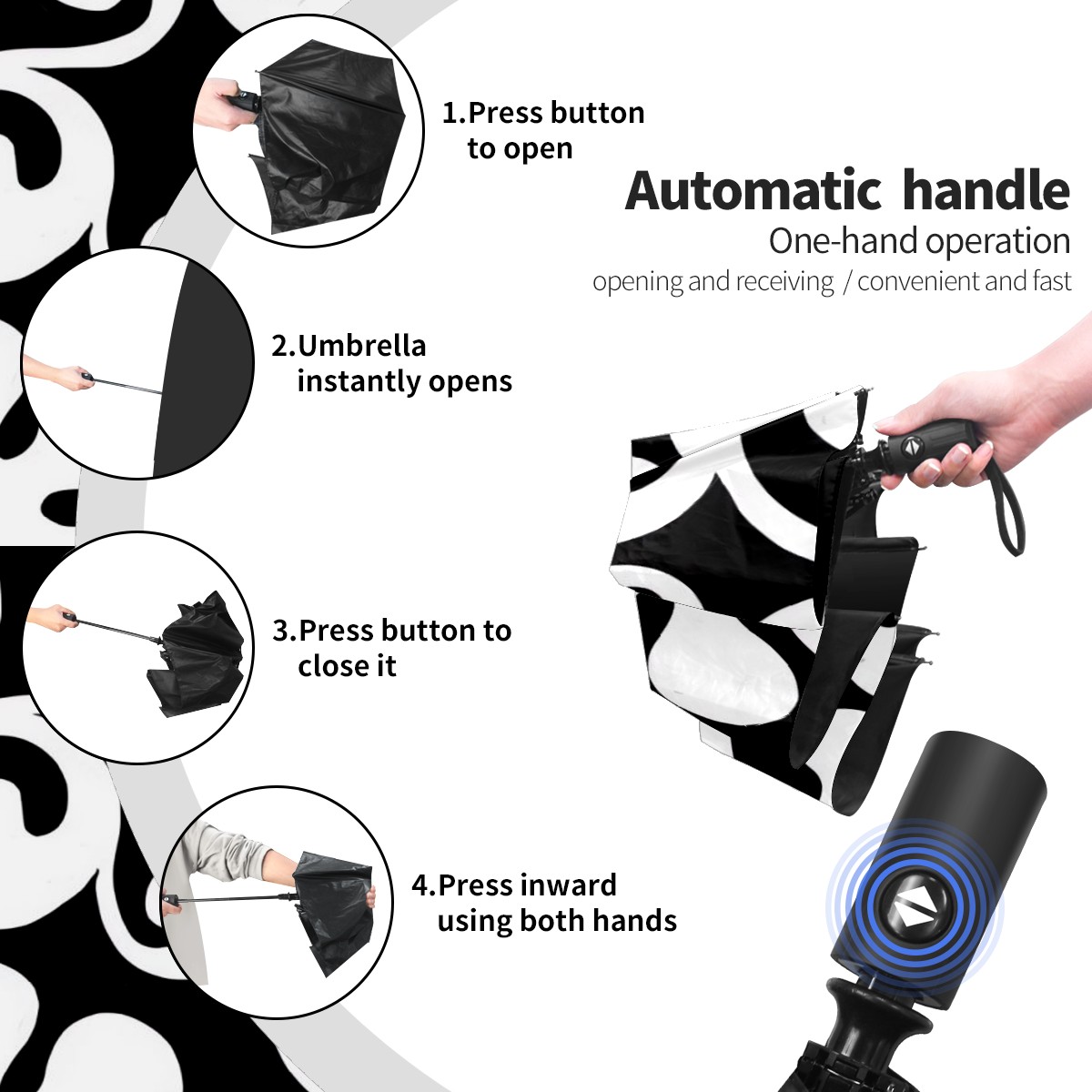 1.Press button to open

Automatic handle

One-hand operation

opening and receiving / convenient and fast

2.Umbrella instantly opens

3.Press button to close it

4.Press inward using both hands