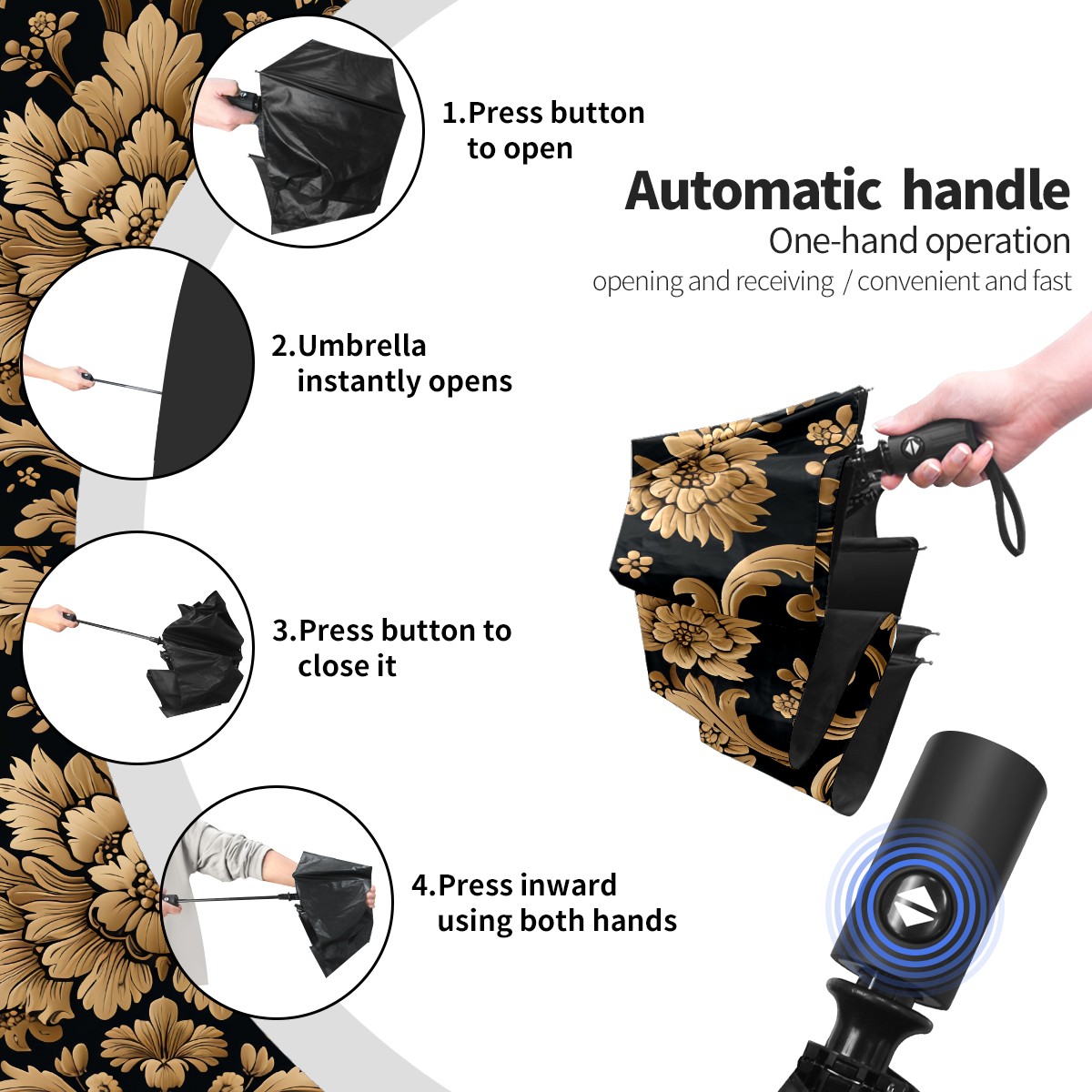 1.Press button to open

Automatic handle
One-hand operation
opening and receiving / convenient and fast

2.Umbrella instantly opens

3.Press button to close it

4.Press inward using both hands