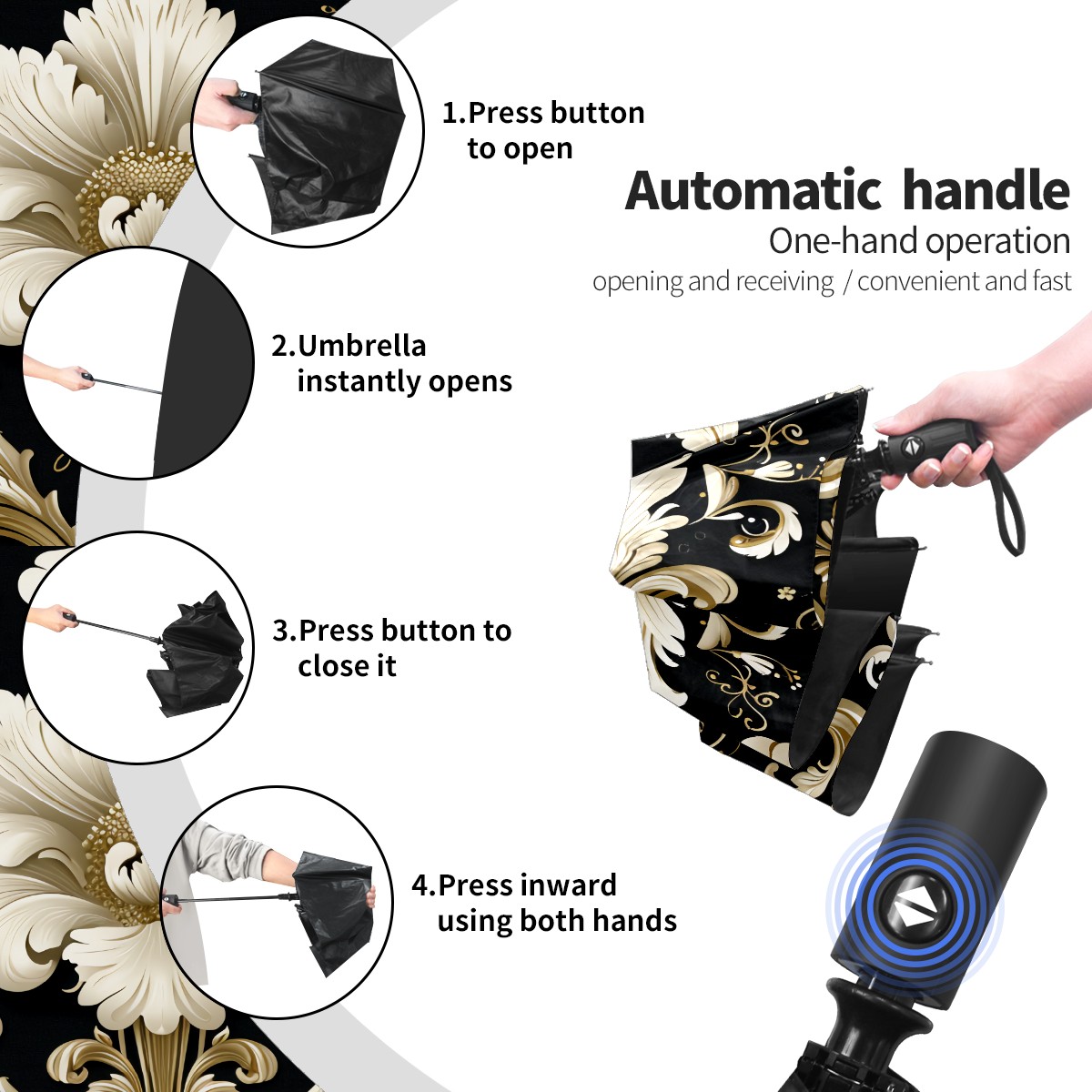 1.Press button to open

Automatic handle
One-hand operation
opening and receiving / convenient and fast

2.Umbrella instantly opens

3.Press button to close it

4.Press inward using both hands