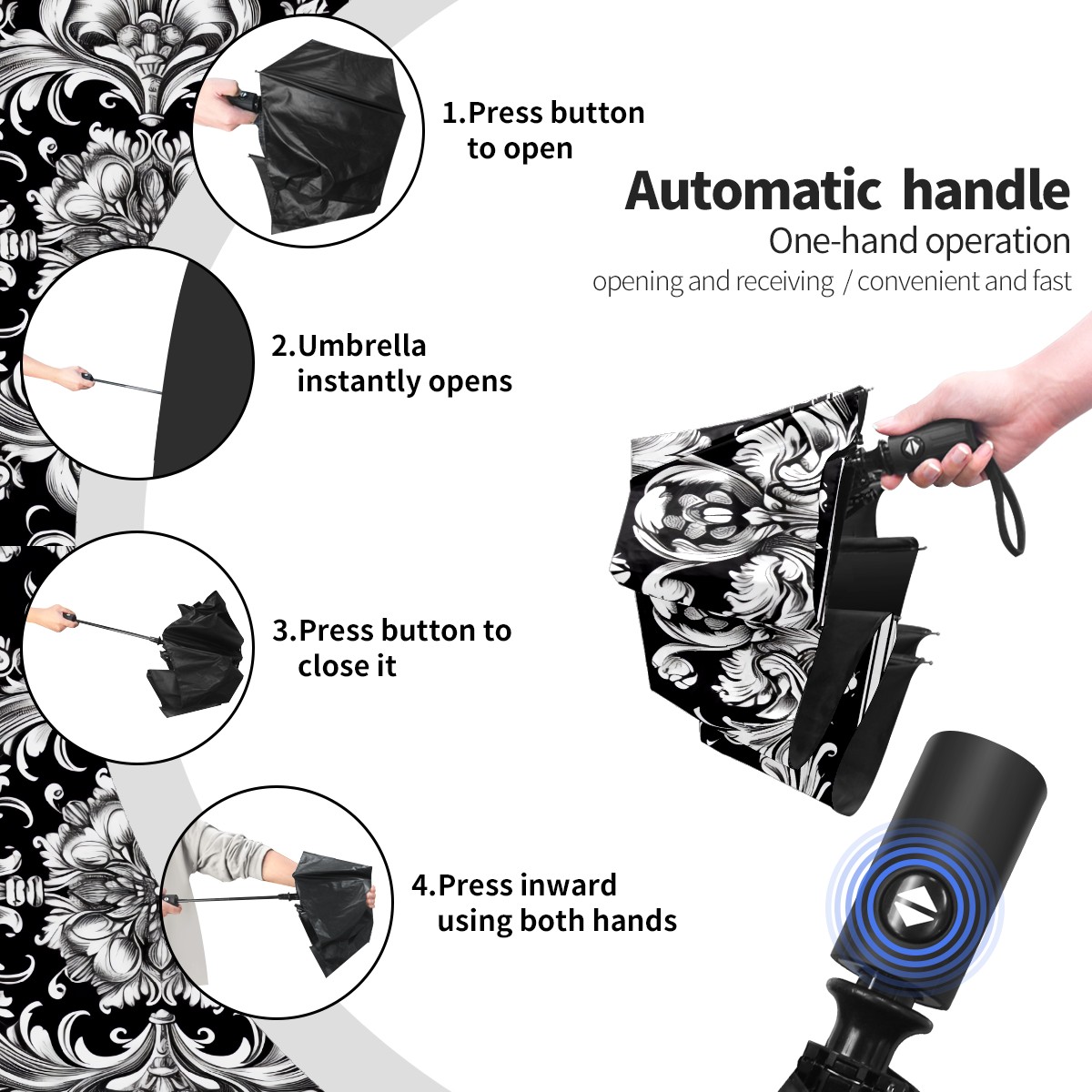 1.Press button to open

Automatic handle
One-hand operation
opening and receiving / convenient and fast

2.Umbrella instantly opens

3.Press button to close it

4.Press inward using both hands