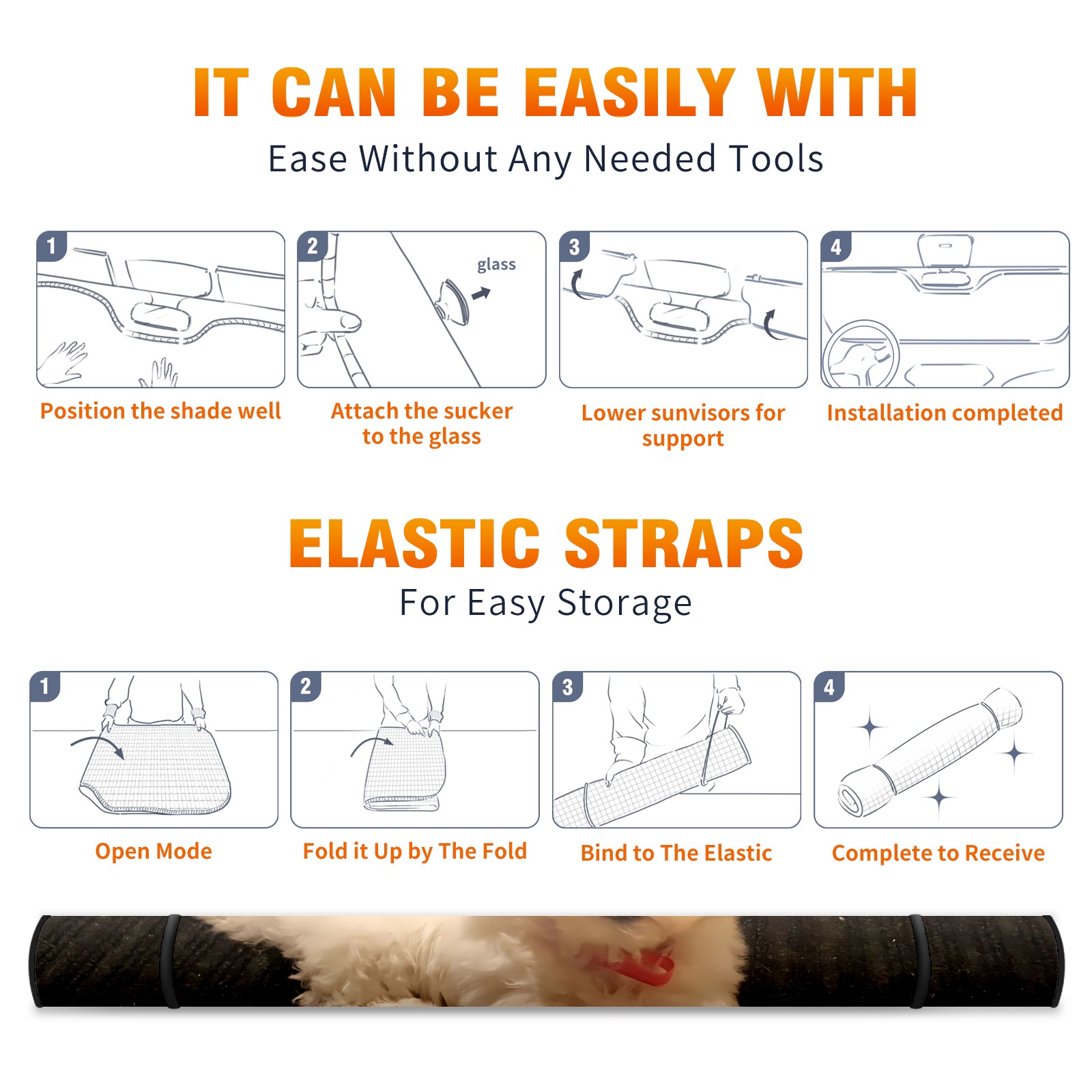 IT CAN BE EASILY WITH

Ease Without Any Needed Tools

1

Position the shade well

2

glass

Attach the sucker to the glass

3

Lower sunvisors for support

4

Installation completed

ELASTIC STRAPS

For Easy Storage

1

Open Mode

2

Fold it Up by The Fold

3

Bind to The Elastic

4

Complete to Receive