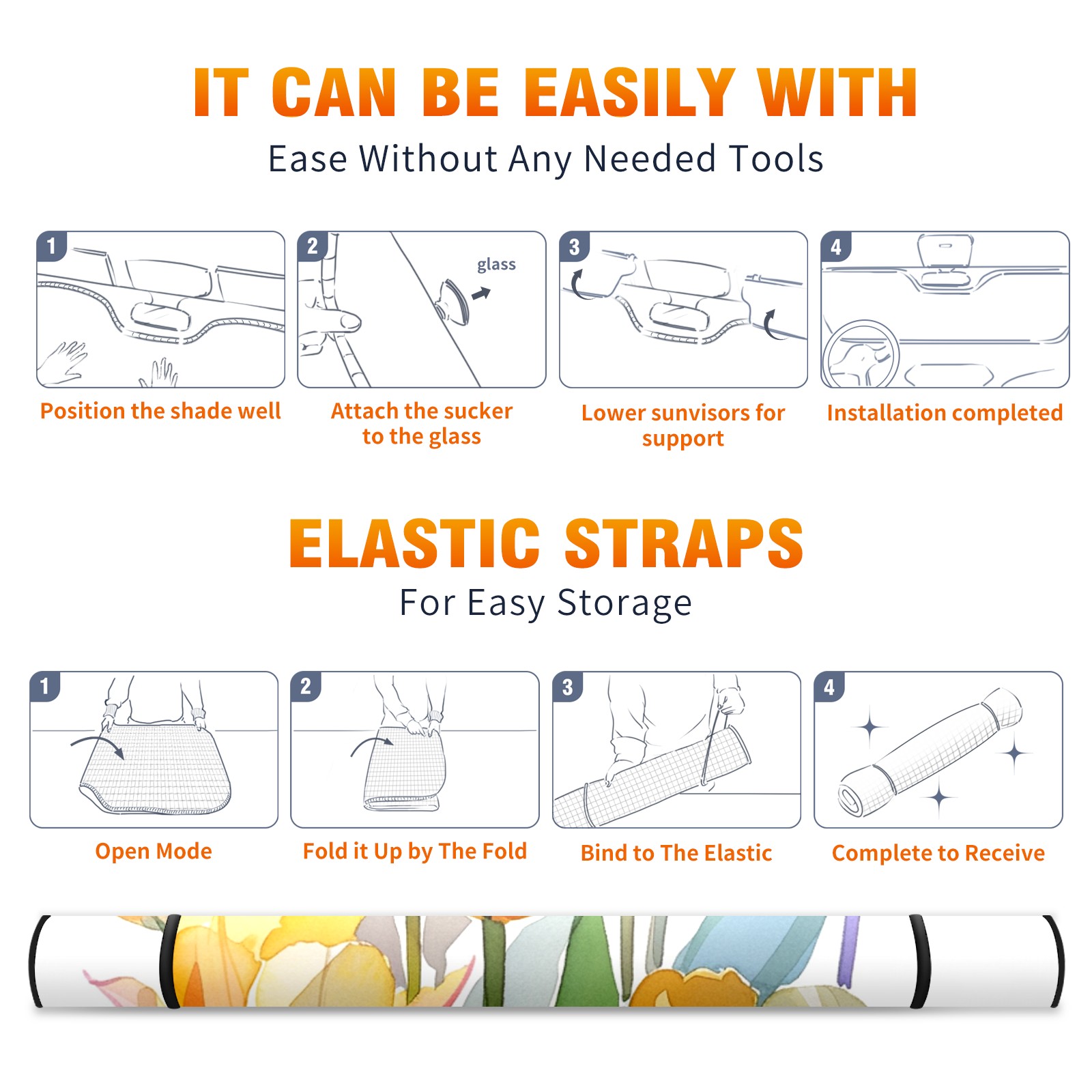 IT CAN BE EASILY WITH

Ease Without Any Needed Tools

1

Position the shade well

2

glass

Attach the sucker to the glass

3

Lower sunvisors for support

4

Installation completed

ELASTIC STRAPS

For Easy Storage

1

Open Mode

2

Fold it Up by The Fold

3

Bind to The Elastic

4

Complete to Receive