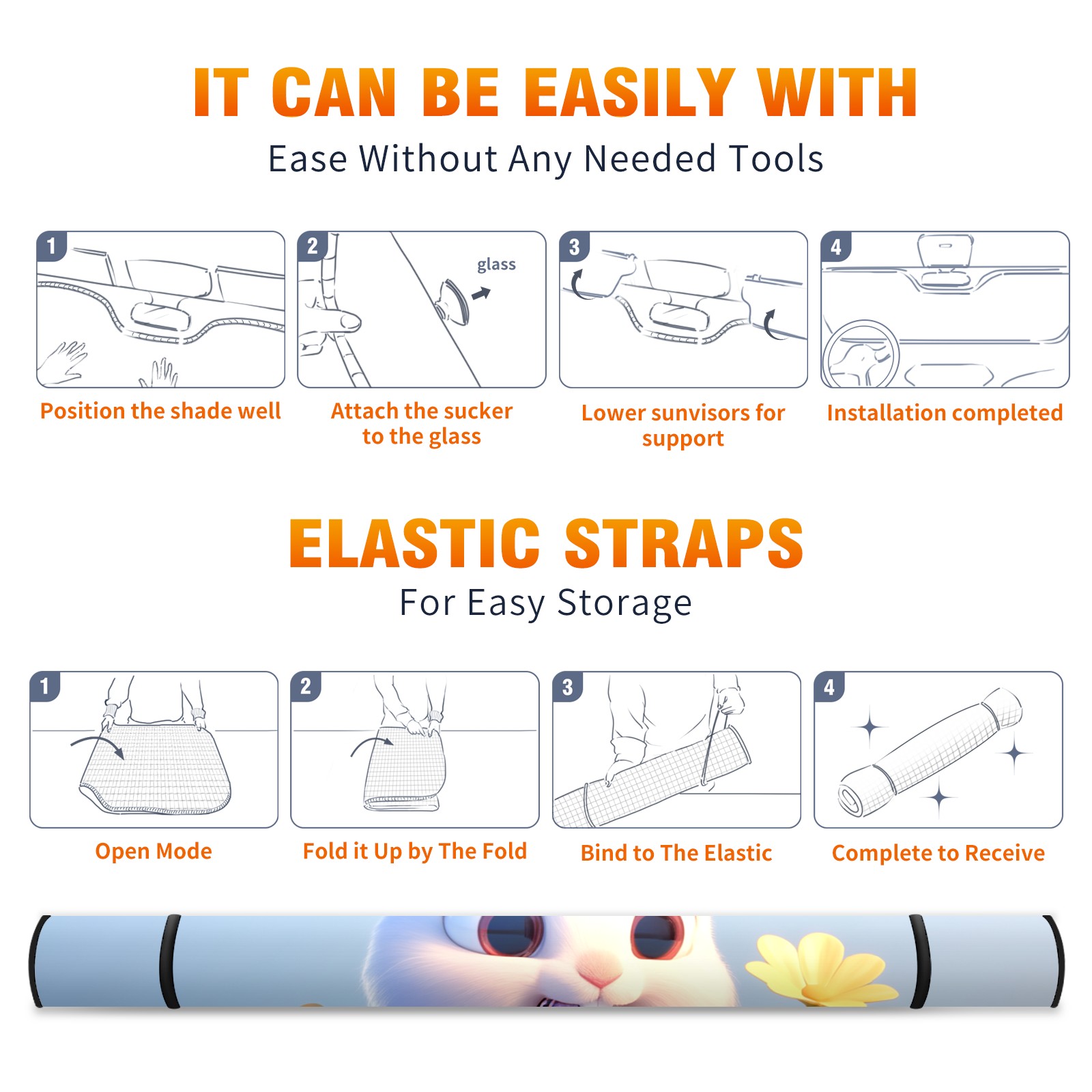 IT CAN BE EASILY WITH
Ease Without Any Needed Tools

1
Position the shade well

2
glass
Attach the sucker to the glass

3
Lower sunvisors for support

4
Installation completed

ELASTIC STRAPS
For Easy Storage

1
Open Mode

2
Fold it Up by The Fold

3
Bind to The Elastic

4
Complete to Receive