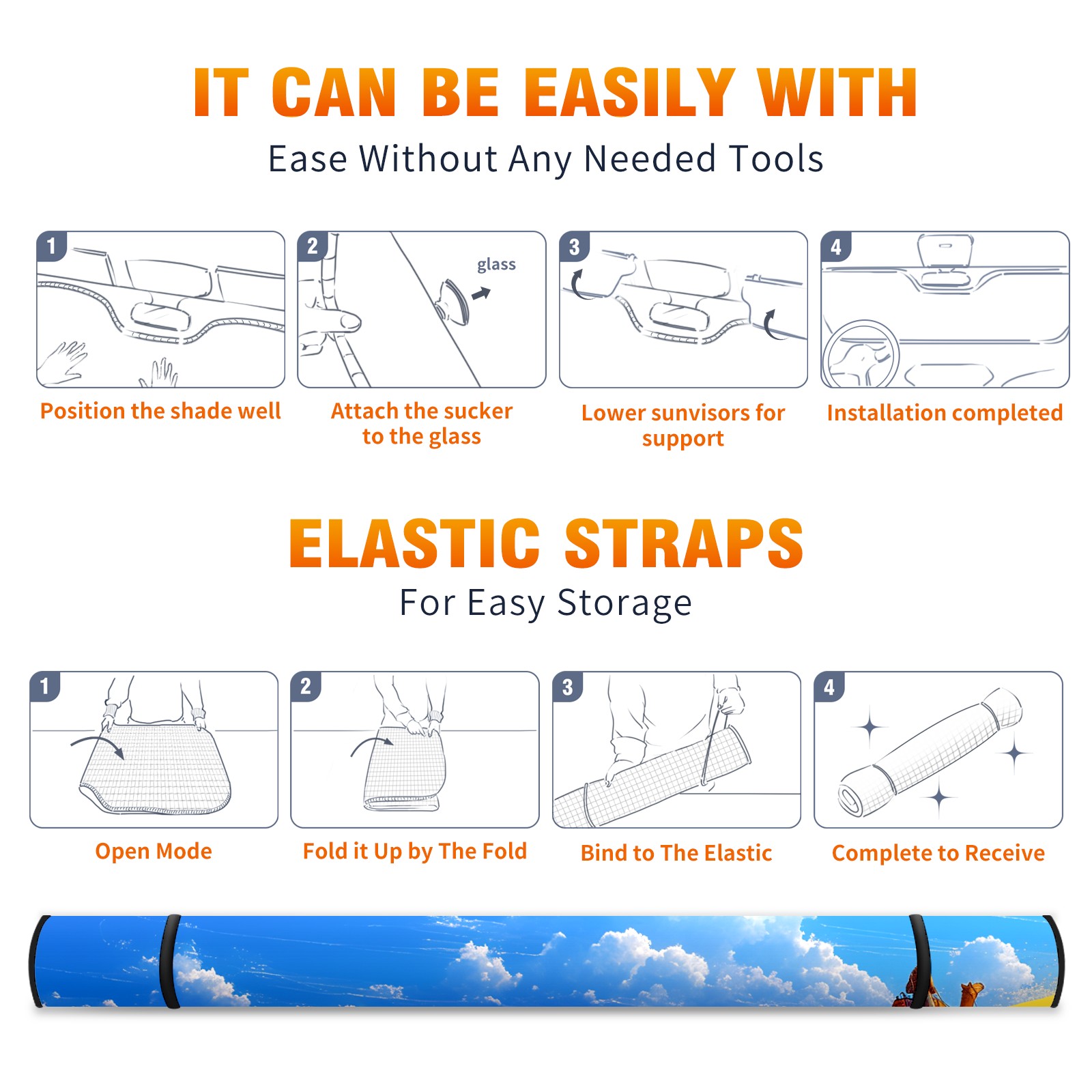 IT CAN BE EASILY WITH

Ease Without Any Needed Tools

1

Position the shade well

2

glass

Attach the sucker to the glass

3

Lower sunvisors for support

4

Installation completed

ELASTIC STRAPS

For Easy Storage

1

Open Mode

2

Fold it Up by The Fold

3

Bind to The Elastic

4

Complete to Receive