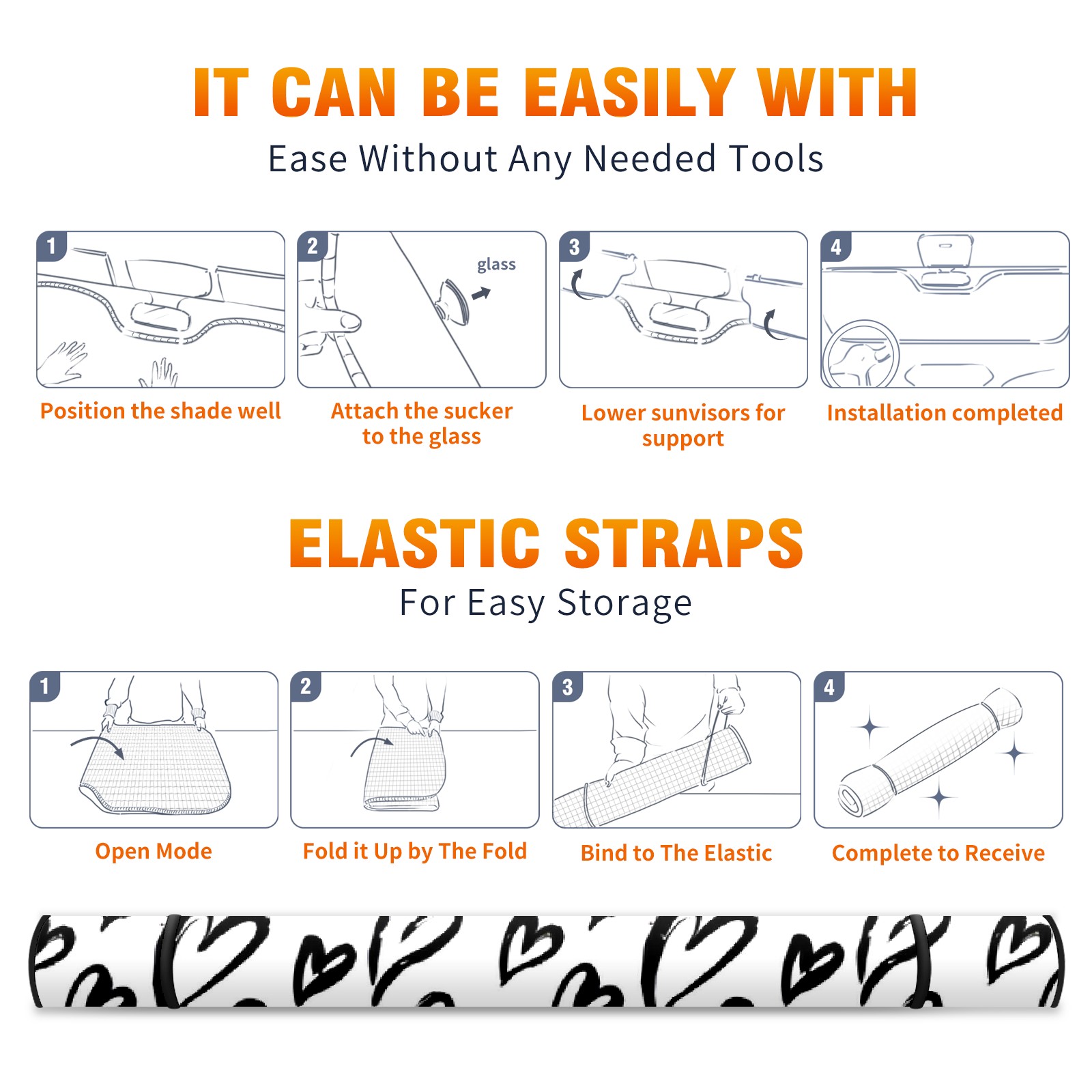 IT CAN BE EASILY WITH

Ease Without Any Needed Tools

1

Position the shade well

2

glass

Attach the sucker to the glass

3

Lower sunvisors for support

4

Installation completed

ELASTIC STRAPS

For Easy Storage

1

Open Mode

2

Fold it Up by The Fold

3

Bind to The Elastic

4

Complete to Receive