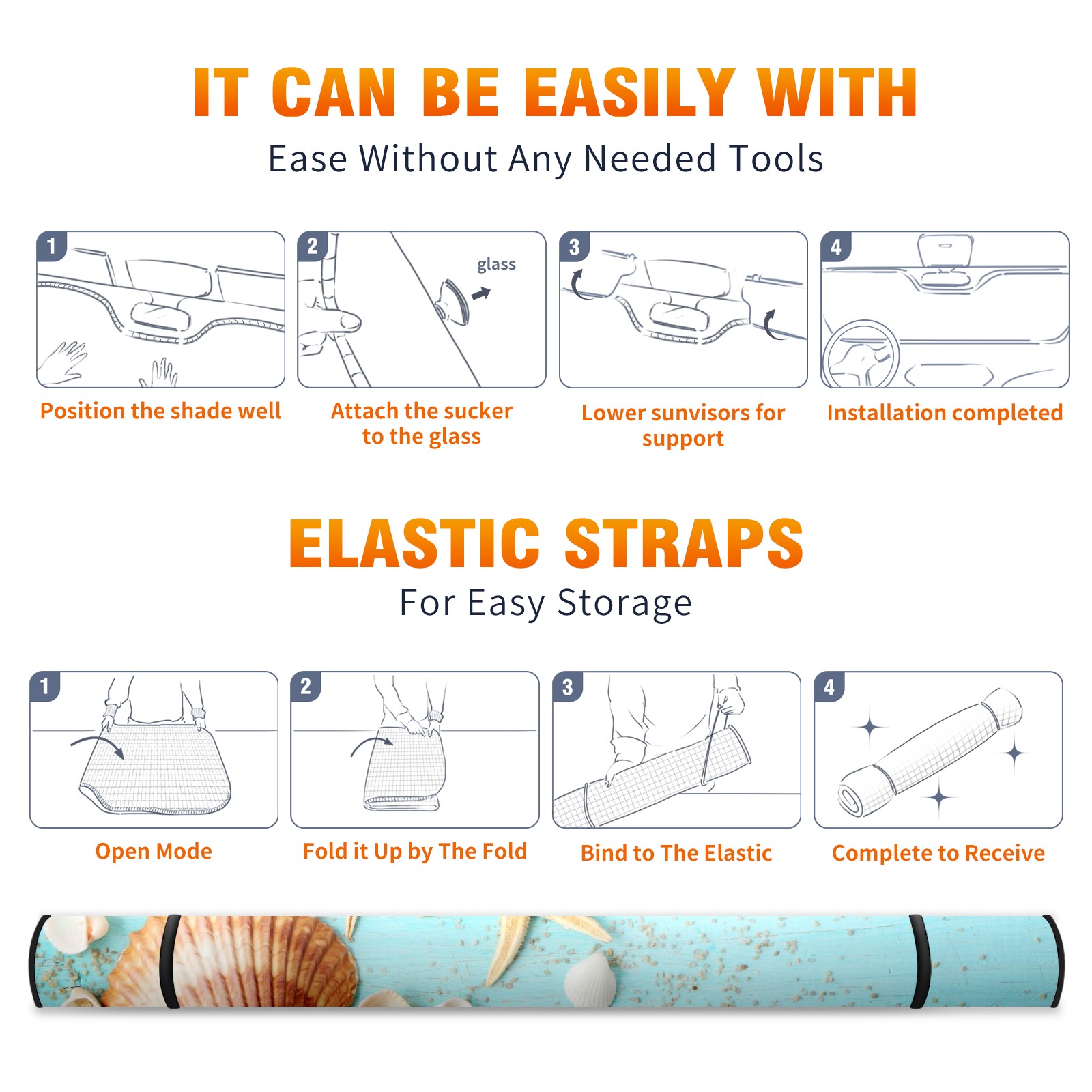 IT CAN BE EASILY WITH
Ease Without Any Needed Tools

1
Position the shade well

2
glass
Attach the sucker to the glass

3
Lower sunvisors for support

4
Installation completed

ELASTIC STRAPS
For Easy Storage

1
Open Mode

2
Fold it Up by The Fold

3
Bind to The Elastic

4
Complete to Receive