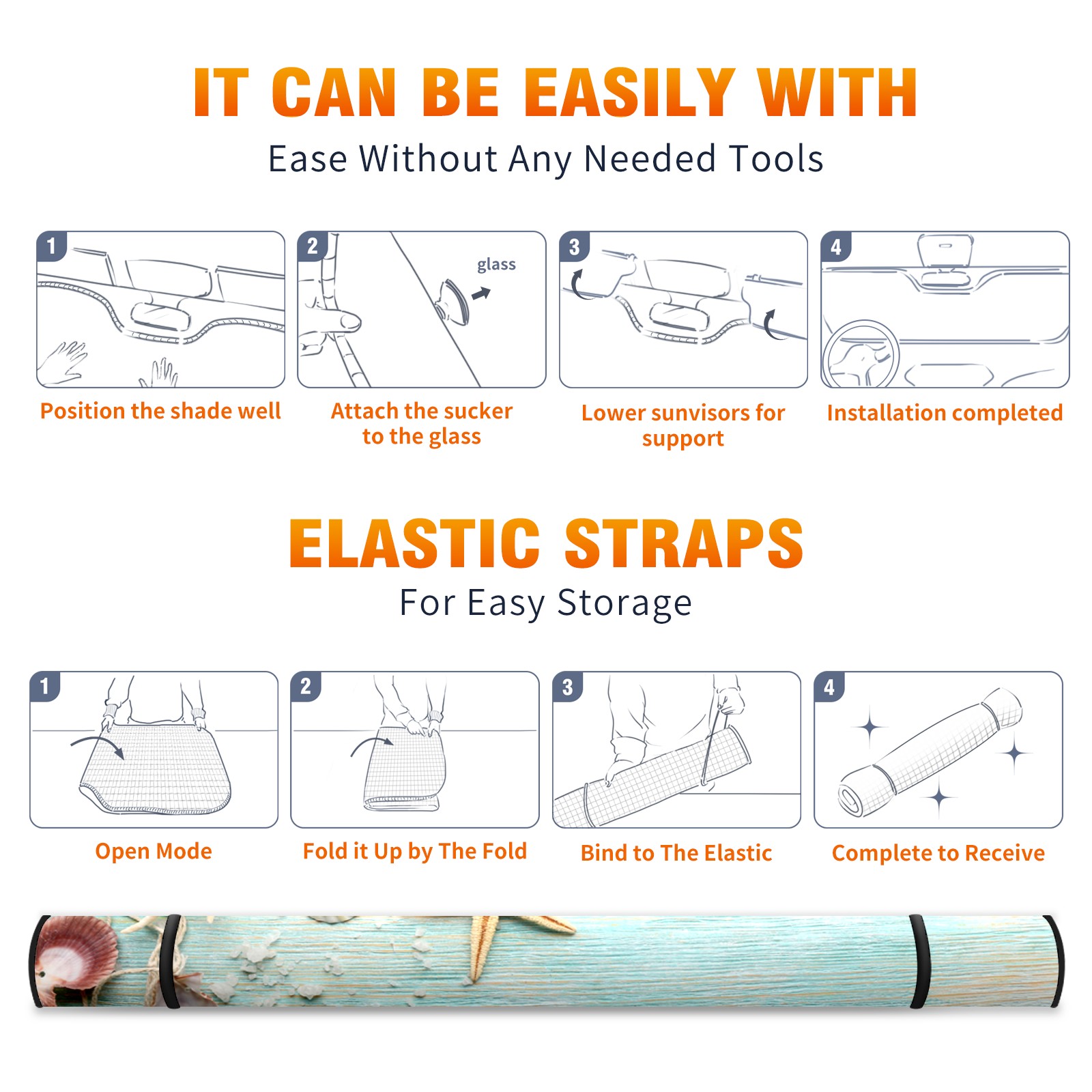 IT CAN BE EASILY WITH

Ease Without Any Needed Tools

1

Position the shade well

2

glass

Attach the sucker to the glass

3

Lower sunvisors for support

4

Installation completed

ELASTIC STRAPS

For Easy Storage

1

Open Mode

2

Fold it Up by The Fold

3

Bind to The Elastic

4

Complete to Receive