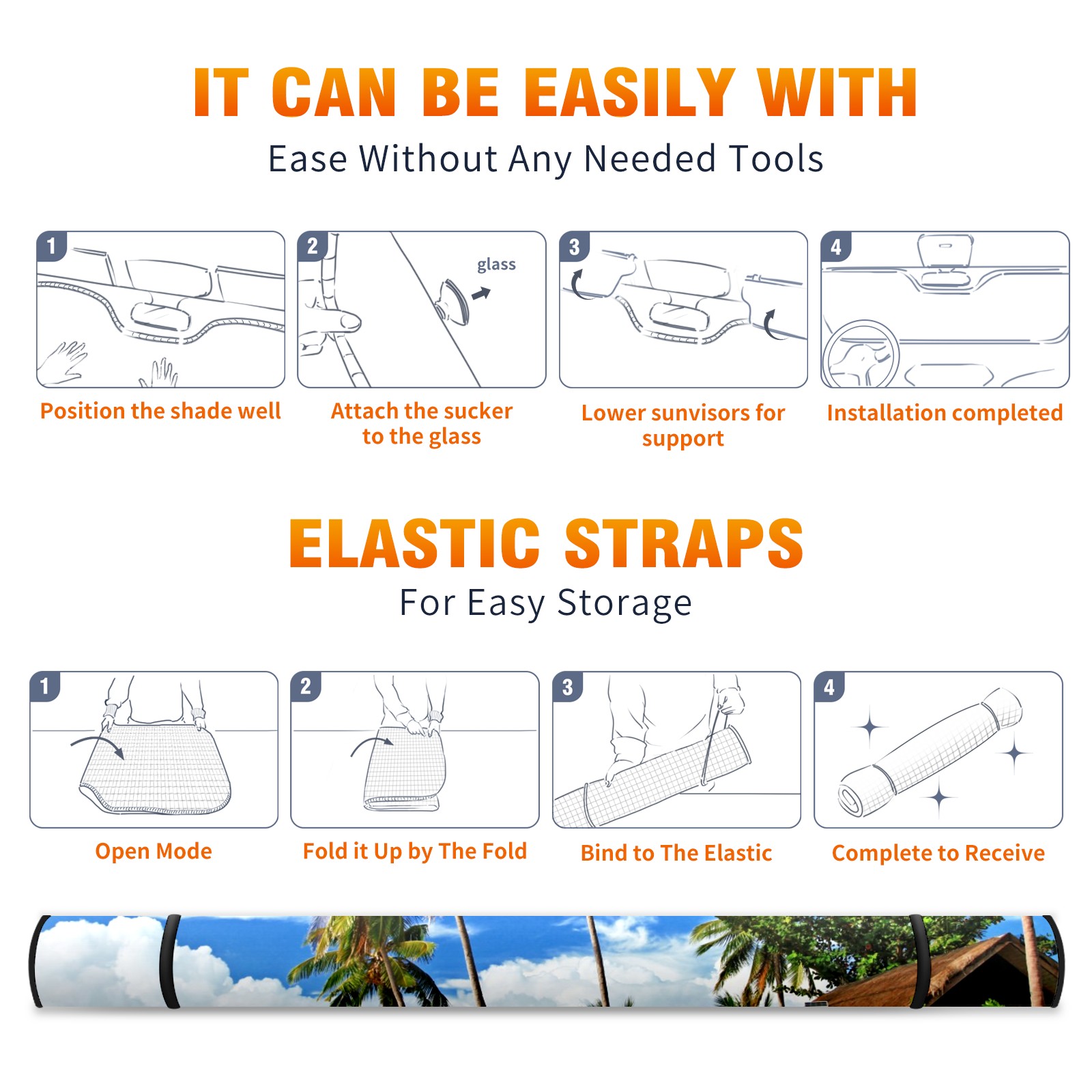 IT CAN BE EASILY WITH

Ease Without Any Needed Tools

1

Position the shade well

2

glass

Attach the sucker to the glass

3

Lower sunvisors for support

4

Installation completed

ELASTIC STRAPS

For Easy Storage

1

Open Mode

2

Fold it Up by The Fold

3

Bind to The Elastic

4

Complete to Receive