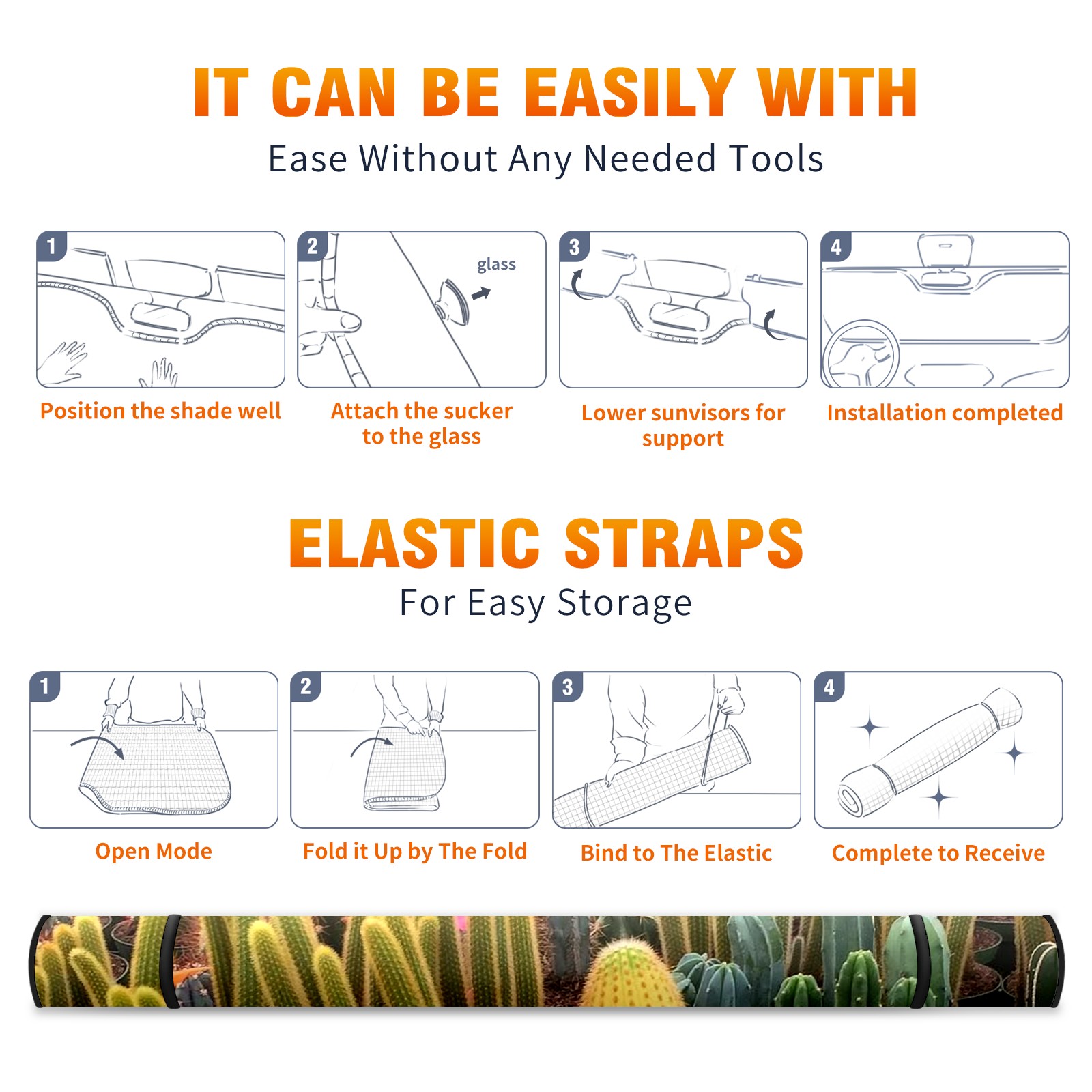 IT CAN BE EASILY WITH
Ease Without Any Needed Tools

1
Position the shade well

2
glass
Attach the sucker to the glass

3
Lower sunvisors for support

4
Installation completed

ELASTIC STRAPS
For Easy Storage

1
Open Mode

2
Fold it Up by The Fold

3
Bind to The Elastic

4
Complete to Receive