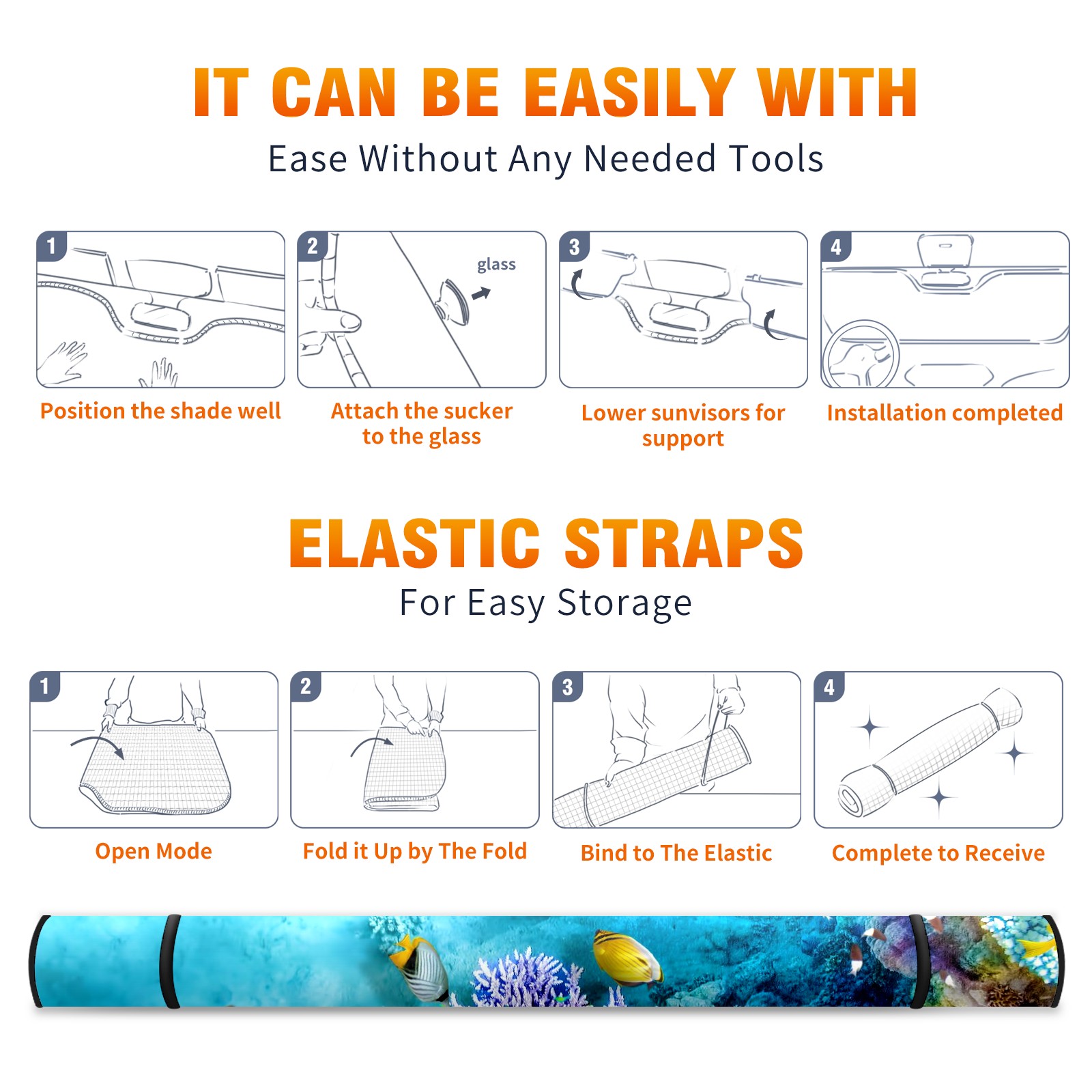 IT CAN BE EASILY WITH
Ease Without Any Needed Tools

1
Position the shade well

2
glass
Attach the sucker to the glass

3
Lower sunvisors for support

4
Installation completed

ELASTIC STRAPS
For Easy Storage

1
Open Mode

2
Fold it Up by The Fold

3
Bind to The Elastic

4
Complete to Receive