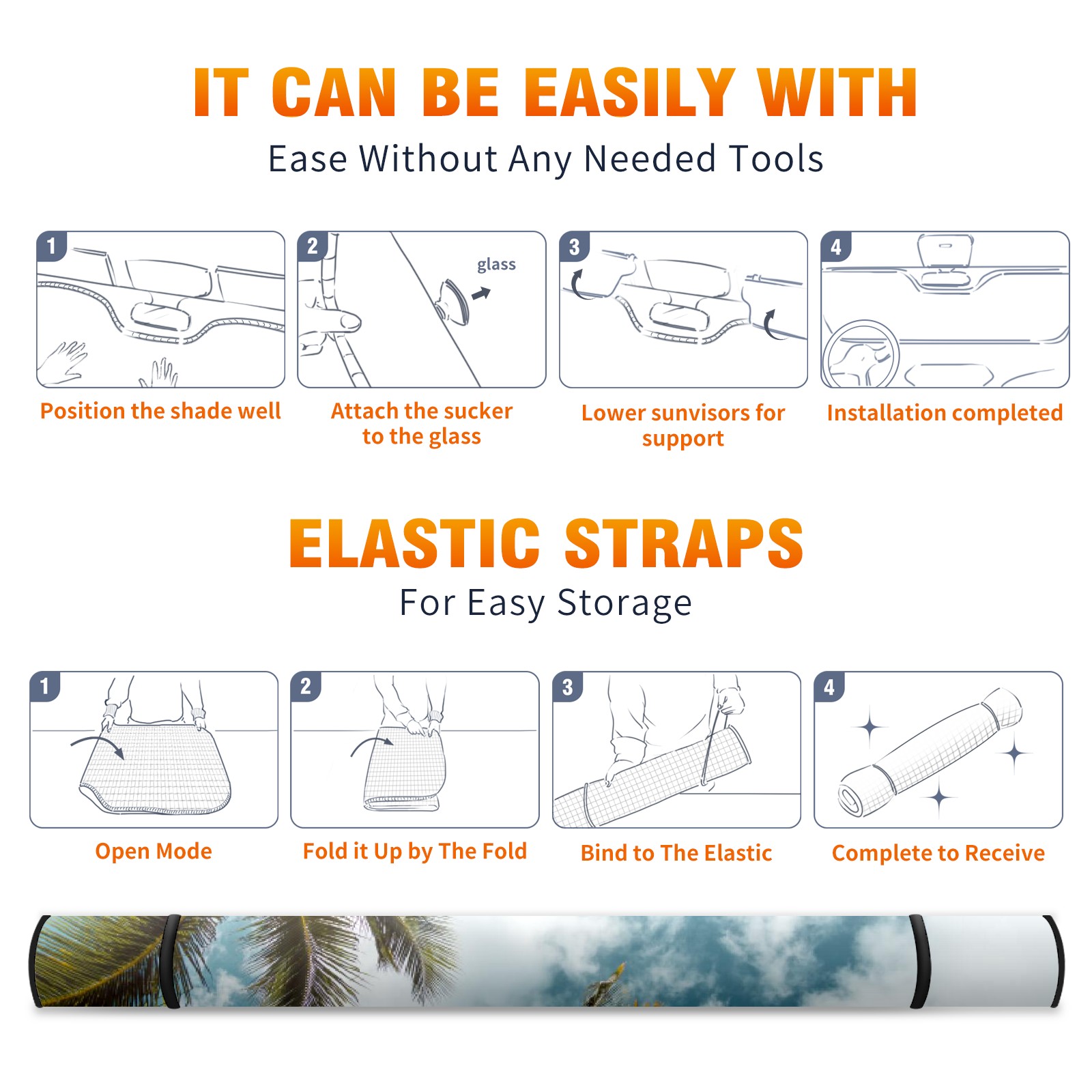 IT CAN BE EASILY WITH
Ease Without Any Needed Tools

1
Position the shade well

2
glass
Attach the sucker to the glass

3
Lower sunvisors for support

4
Installation completed

ELASTIC STRAPS
For Easy Storage

1
Open Mode

2
Fold it Up by The Fold

3
Bind to The Elastic

4
Complete to Receive