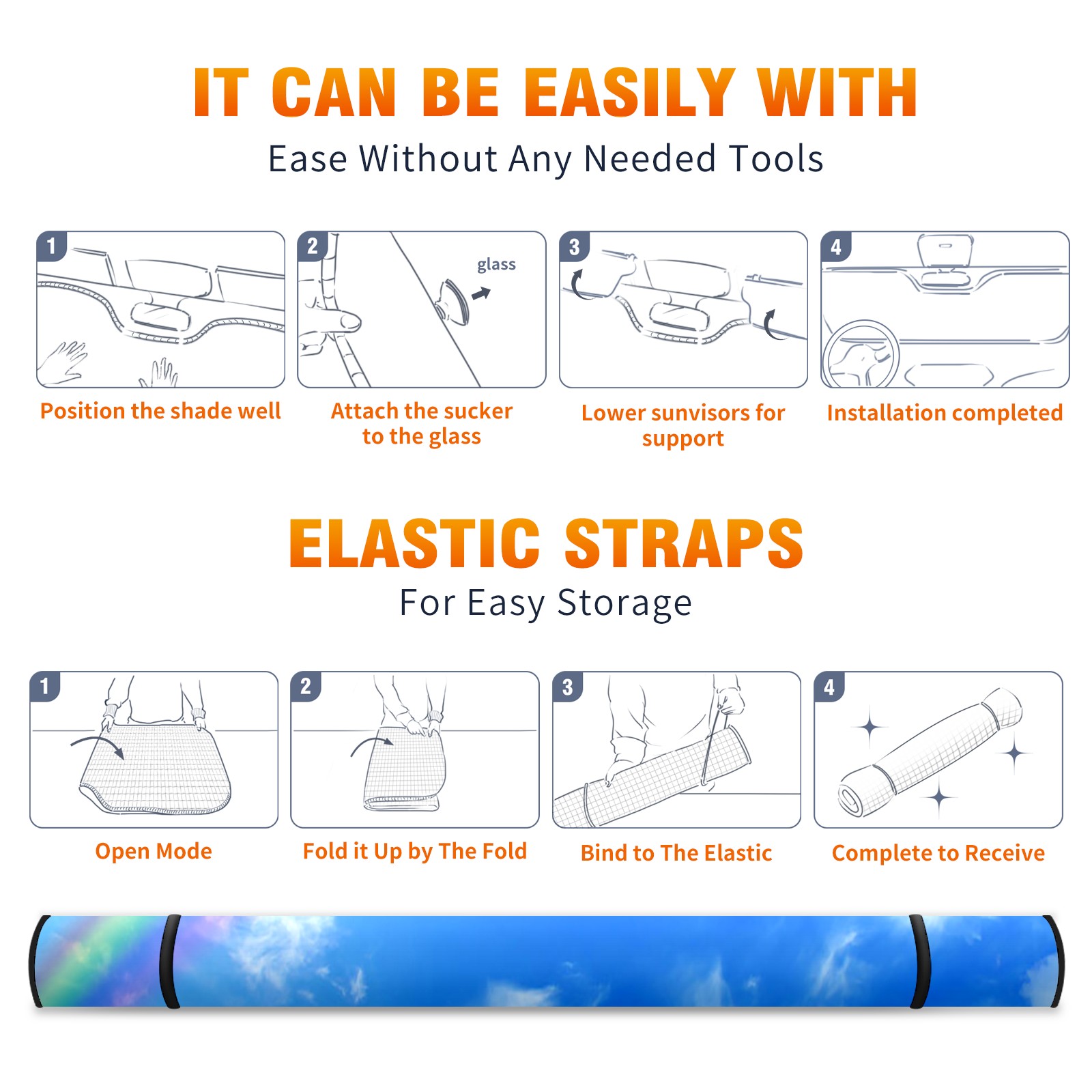 IT CAN BE EASILY WITH
Ease Without Any Needed Tools

1
Position the shade well

2
glass
Attach the sucker to the glass

3
Lower sunvisors for support

4
Installation completed

ELASTIC STRAPS
For Easy Storage

1
Open Mode

2
Fold it Up by The Fold

3
Bind to The Elastic

4
Complete to Receive