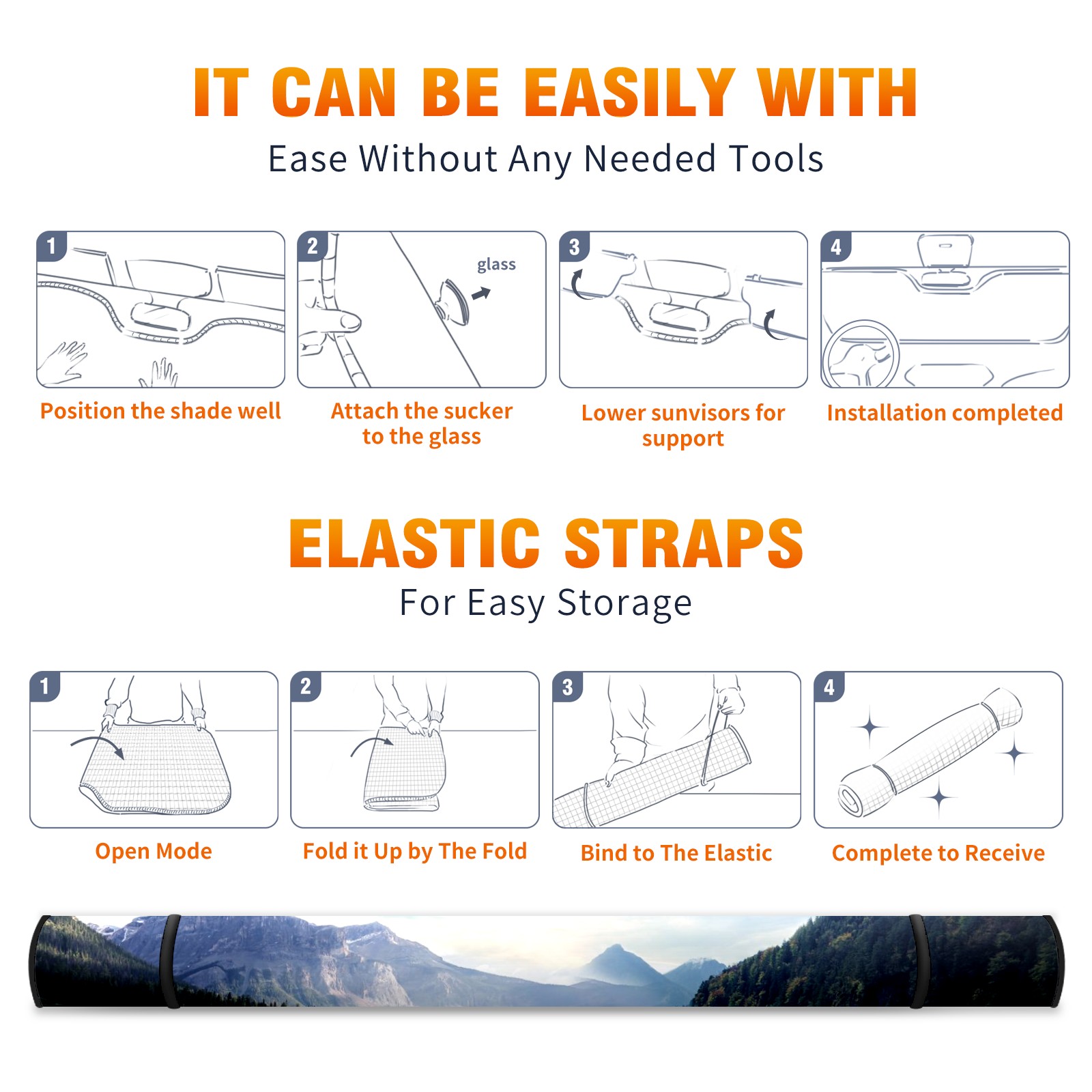 IT CAN BE EASILY WITH
Ease Without Any Needed Tools

1
Position the shade well

2
glass
Attach the sucker to the glass

3
Lower sunvisors for support

4
Installation completed

ELASTIC STRAPS
For Easy Storage

1
Open Mode

2
Fold it Up by The Fold

3
Bind to The Elastic

4
Complete to Receive