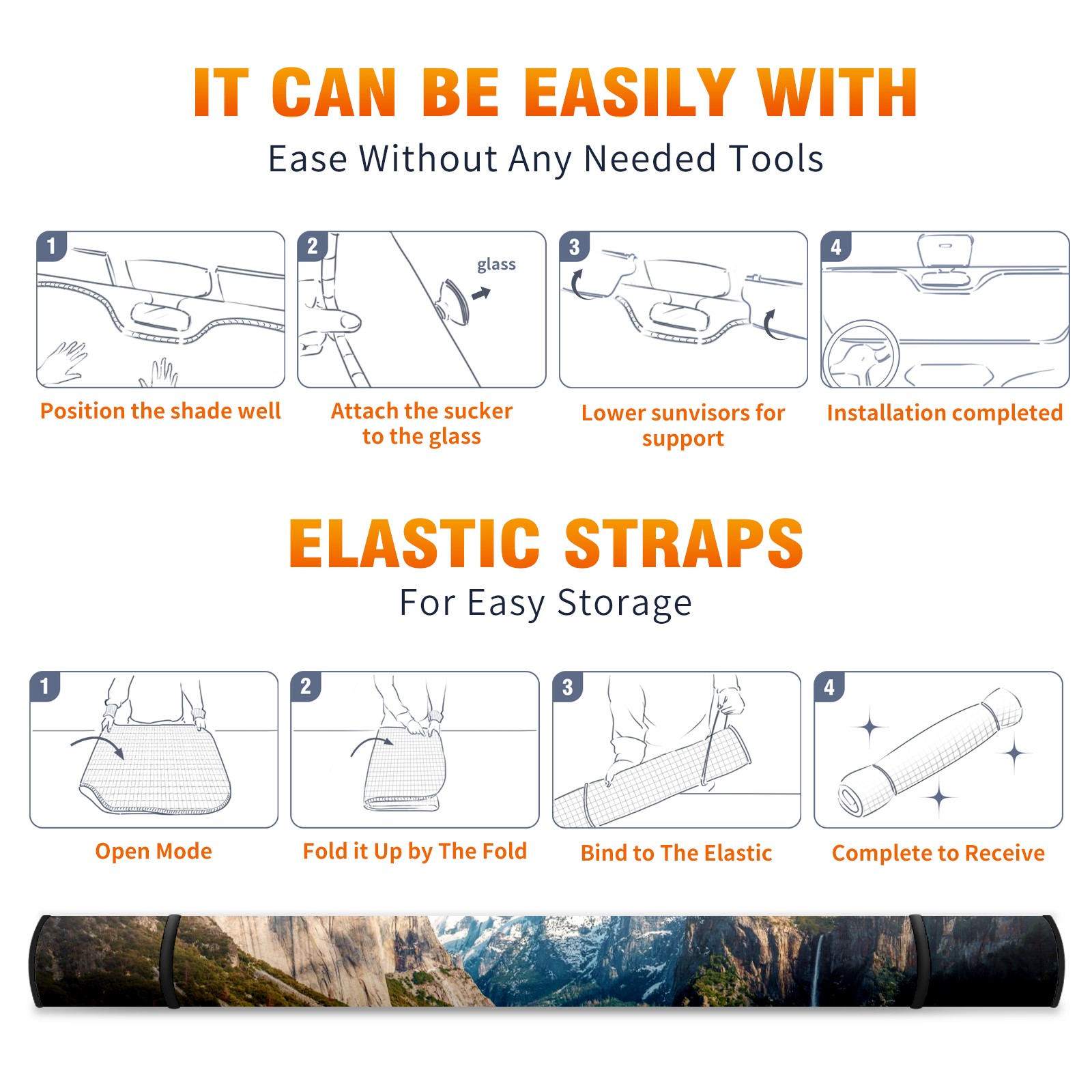 IT CAN BE EASILY WITH

Ease Without Any Needed Tools

1

Position the shade well

2

glass

Attach the sucker to the glass

3

Lower sunvisors for support

4

Installation completed

ELASTIC STRAPS

For Easy Storage

1

Open Mode

2

Fold it Up by The Fold

3

Bind to The Elastic

4

Complete to Receive