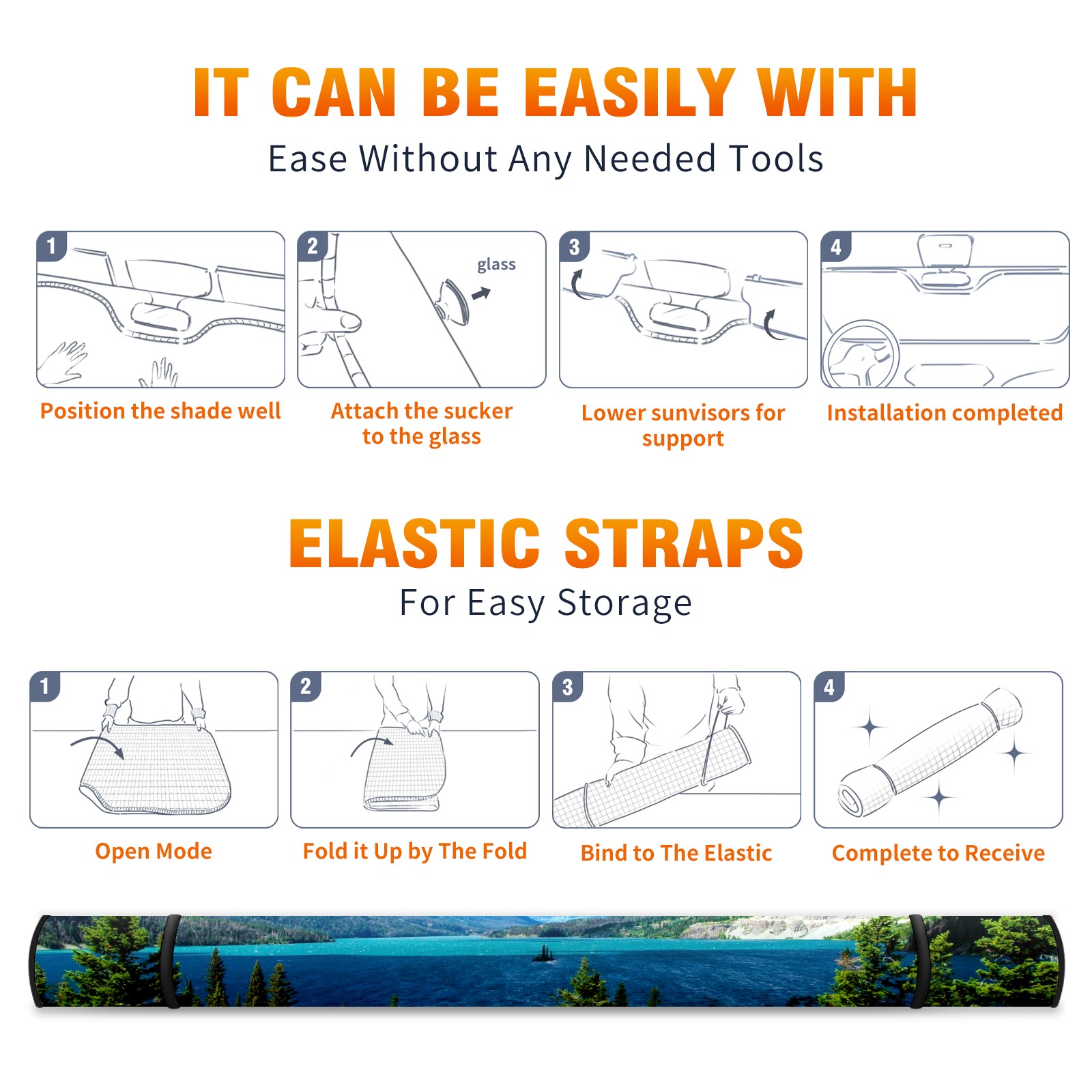 IT CAN BE EASILY WITH

Ease Without Any Needed Tools

1

Position the shade well

2

glass

Attach the sucker to the glass

3

Lower sunvisors for support

4

Installation completed

ELASTIC STRAPS

For Easy Storage

1

Open Mode

2

Fold it Up by The Fold

3

Bind to The Elastic

4

Complete to Receive